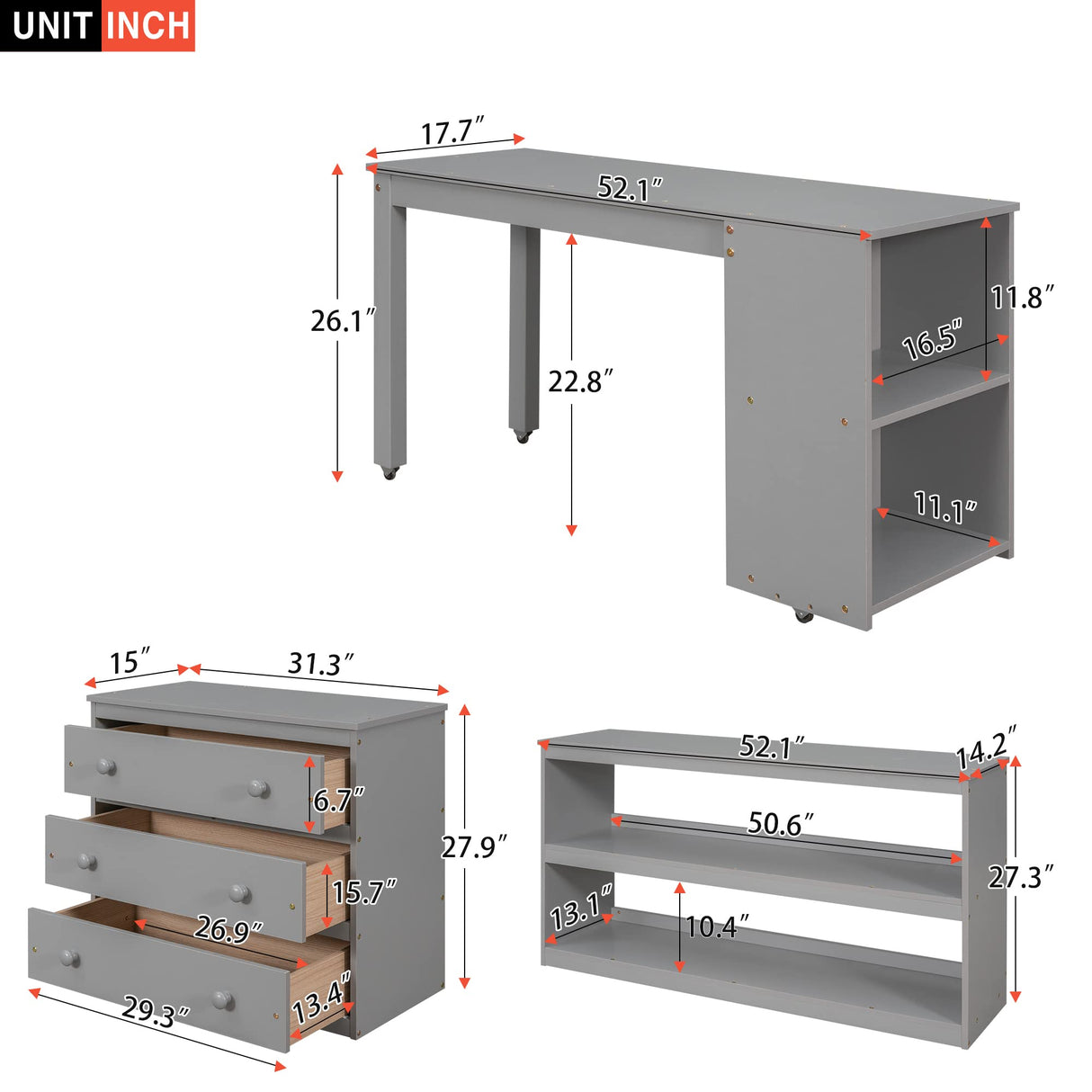 UNIT INCH

17.7″
52.1″
26.1″
22.8″
11.8″
16.5″
11.1″

15″
31.3″
6.7″
27.9″
15.7″
26.9″
13.4″
29.3″

52.1″
14.2″
50.6″
27.3″
13.1″
10.4″