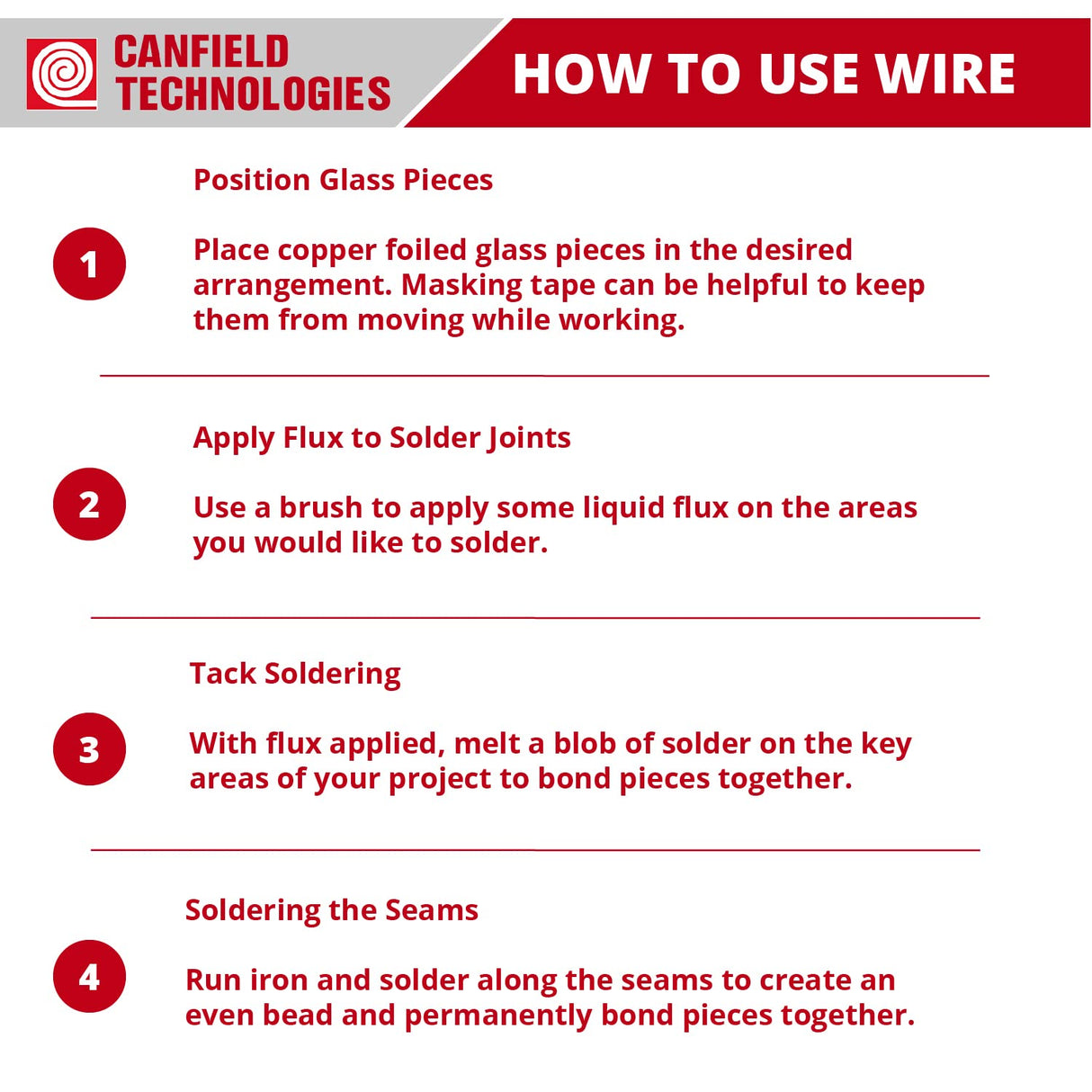 CANFIELD TECHNOLOGIES

HOW TO USE WIRE

1

Position Glass Pieces

Place copper foiled glass pieces in the desired arrangement. Masking tape can be helpful to keep them from moving while working.

2

Apply Flux to Solder Joints

Use a brush to apply some liquid flux on the areas you would like to solder.

3

Tack Soldering

With flux applied, melt a blob of solder on the key areas of your project to bond pieces together.

4

Soldering the Seams

Run iron and solder along the seams to create an even bead and permanently bond pieces together.