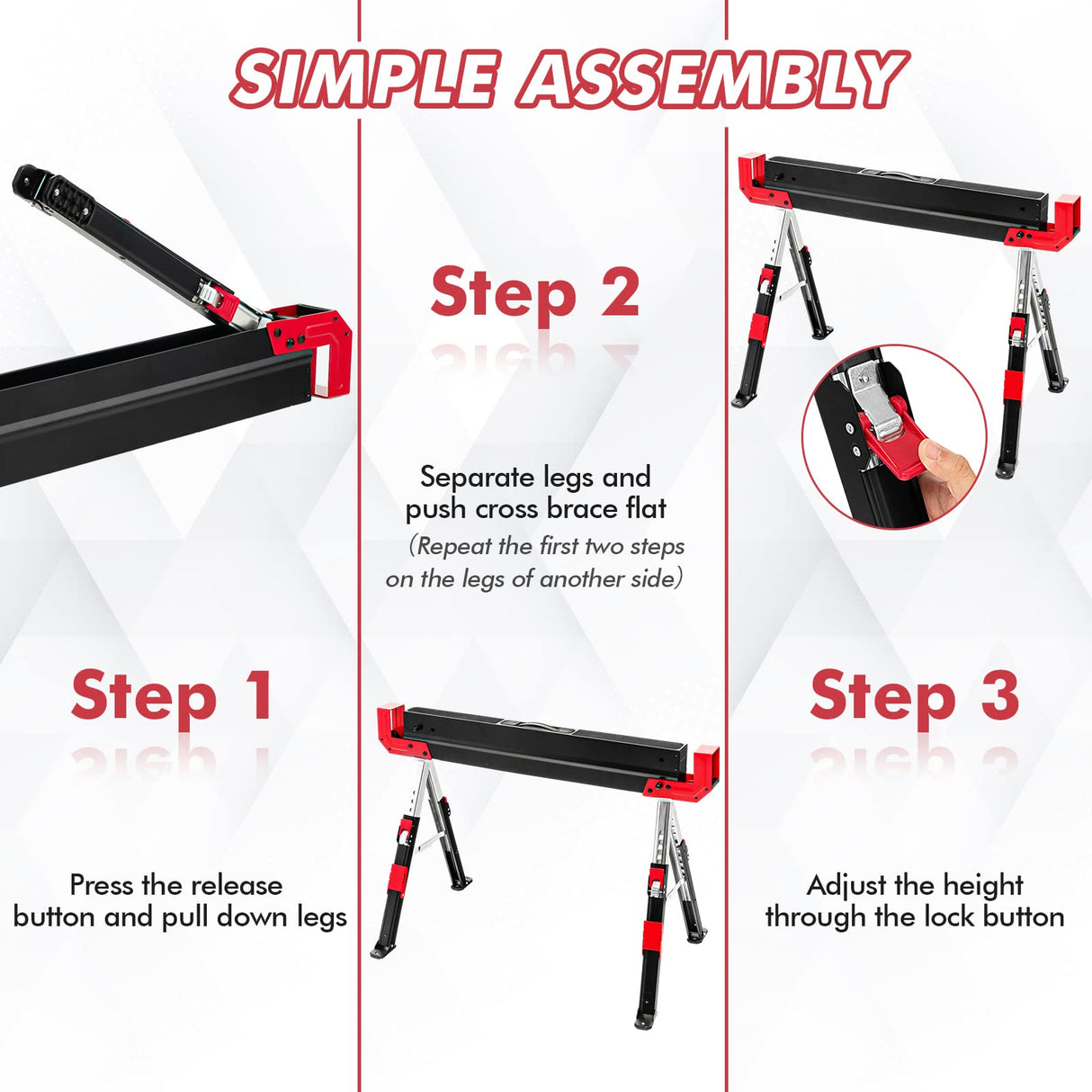 SIMPLE ASSEMBLY

Step 1

Press the release button and pull down legs

Step 2

Separate legs and push cross brace flat

(Repeat the first two steps on the legs of another side)

Step 3

Adjust the height through the lock button