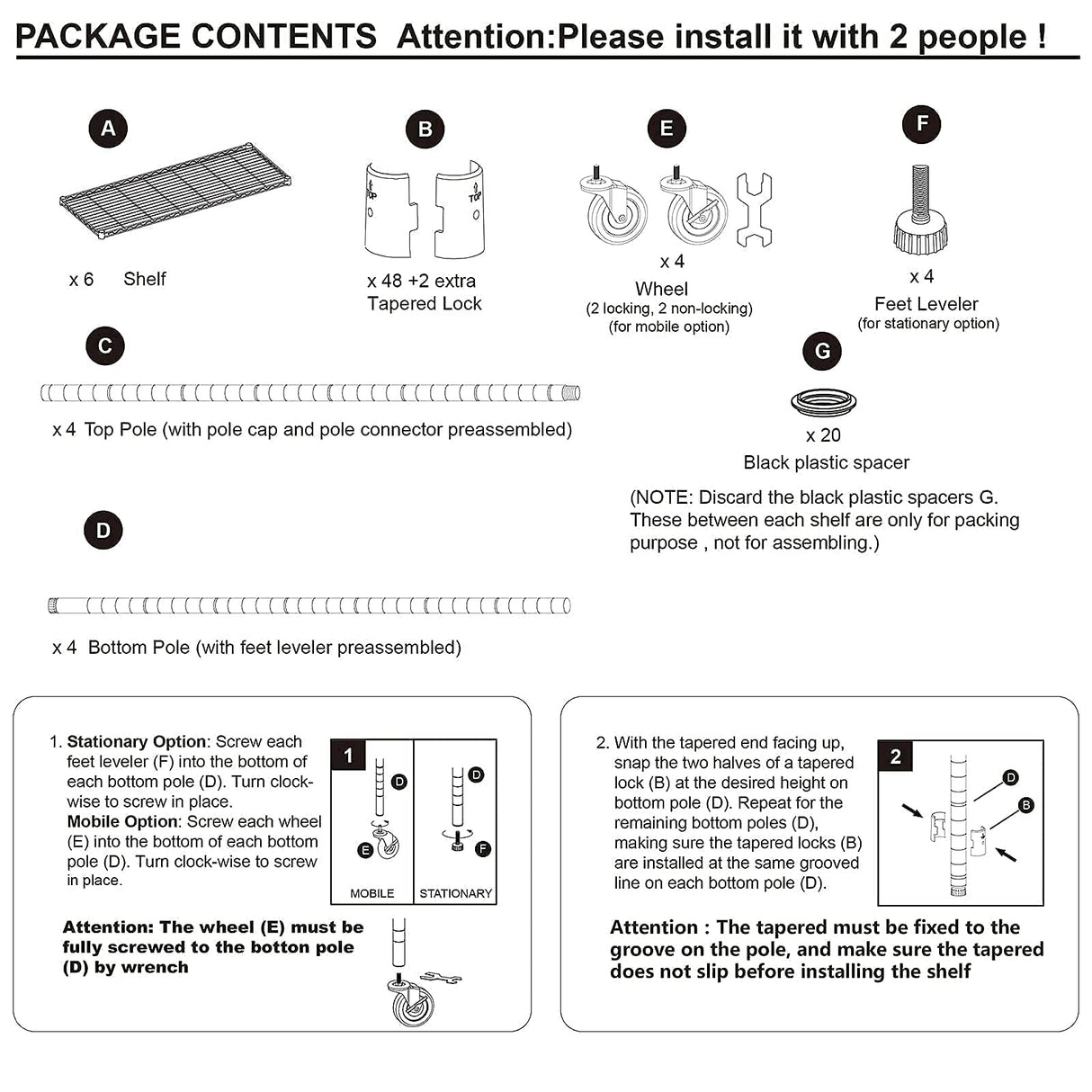 PACKAGE CONTENTS Attention:Please install it with 2 people !

A

x 6 Shelf

B

TOP TOP

x 48 +2 extra
Tapered Lock

E

x 4
Wheel
(2 locking, 2 non-locking)
(for mobile option)

F

x 4
Feet Leveler
(for stationary option)

C

x 4 Top Pole (with pole cap and pole connector preassembled)

G

x 20
Black plastic spacer

(NOTE: Discard the black plastic spacers G. These between each shelf are only for packing purpose , not for assembling.)

D

x 4 Bottom Pole (with feet leveler preassembled)

1. Stationary Option: Screw each feet leveler (F) into the bottom of each bottom pole (D). Turn clockwise to screw in place.
Mobile Option: Screw each wheel (E) into the bottom of each bottom pole (D). Turn clock-wise to screw in place.

1
D
E
MOBILE
D
F
STATIONARY

Attention: The wheel (E) must be fully screwed to the botton pole (D) by wrench

2. With the tapered end facing up, snap the two halves of a tapered lock (B) at the desired height on bottom pole (D). Repeat for the remaining bottom poles (D), making sure the tapered locks (B) are installed at the same grooved line on each bottom pole (D).

2
D
B

Attention : The tapered must be fixed to the groove on the pole, and make sure the tapered does not slip before installing the shelf