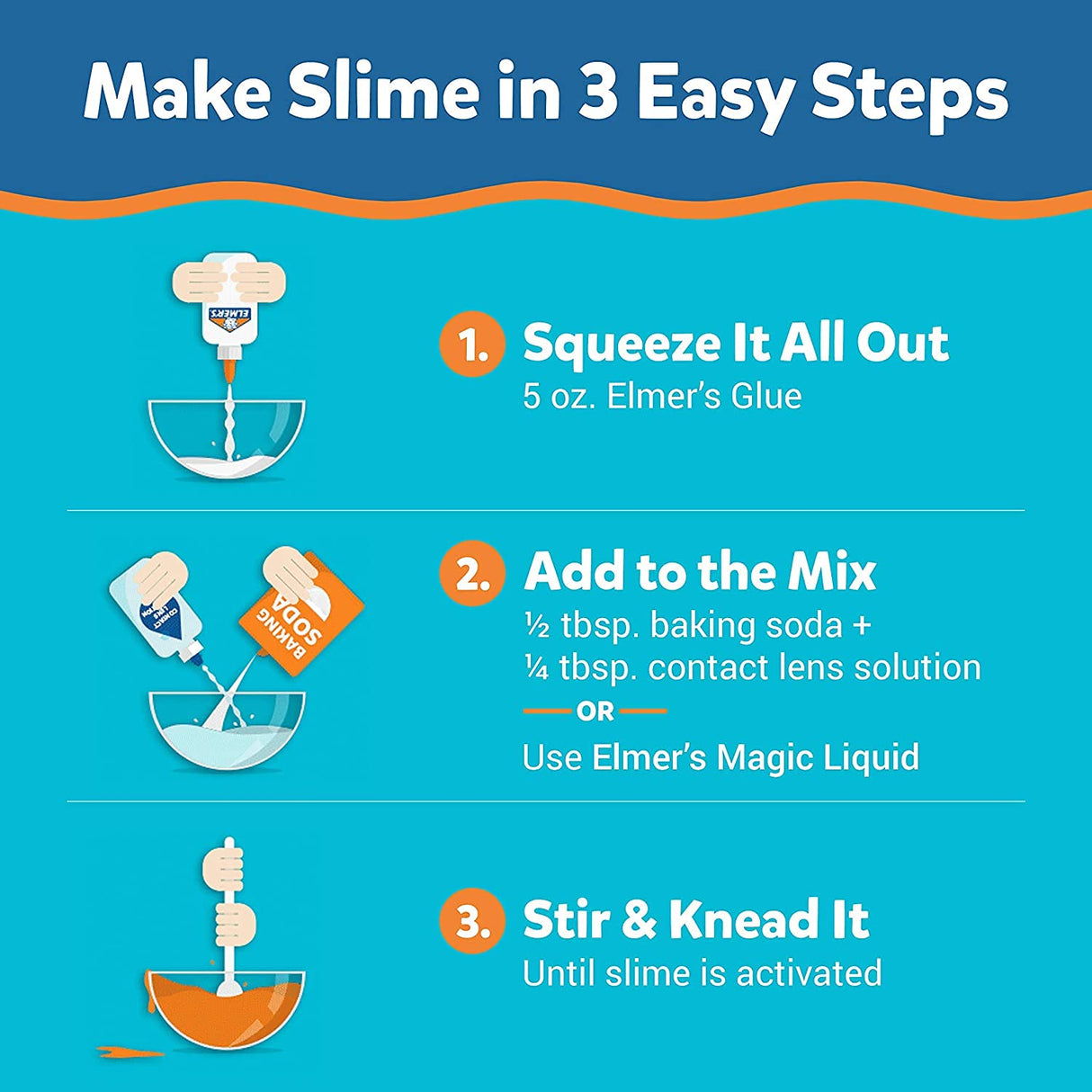 Make Slime in 3 Easy Steps

ELMER'S

1. Squeeze It All Out
5 oz. Elmer's Glue

CONTACT LENS SOLUTION

BAKING SODA

2. Add to the Mix
½ tbsp. baking soda +
¼ tbsp. contact lens solution
OR
Use Elmer's Magic Liquid

3. Stir & Knead It
Until slime is activated