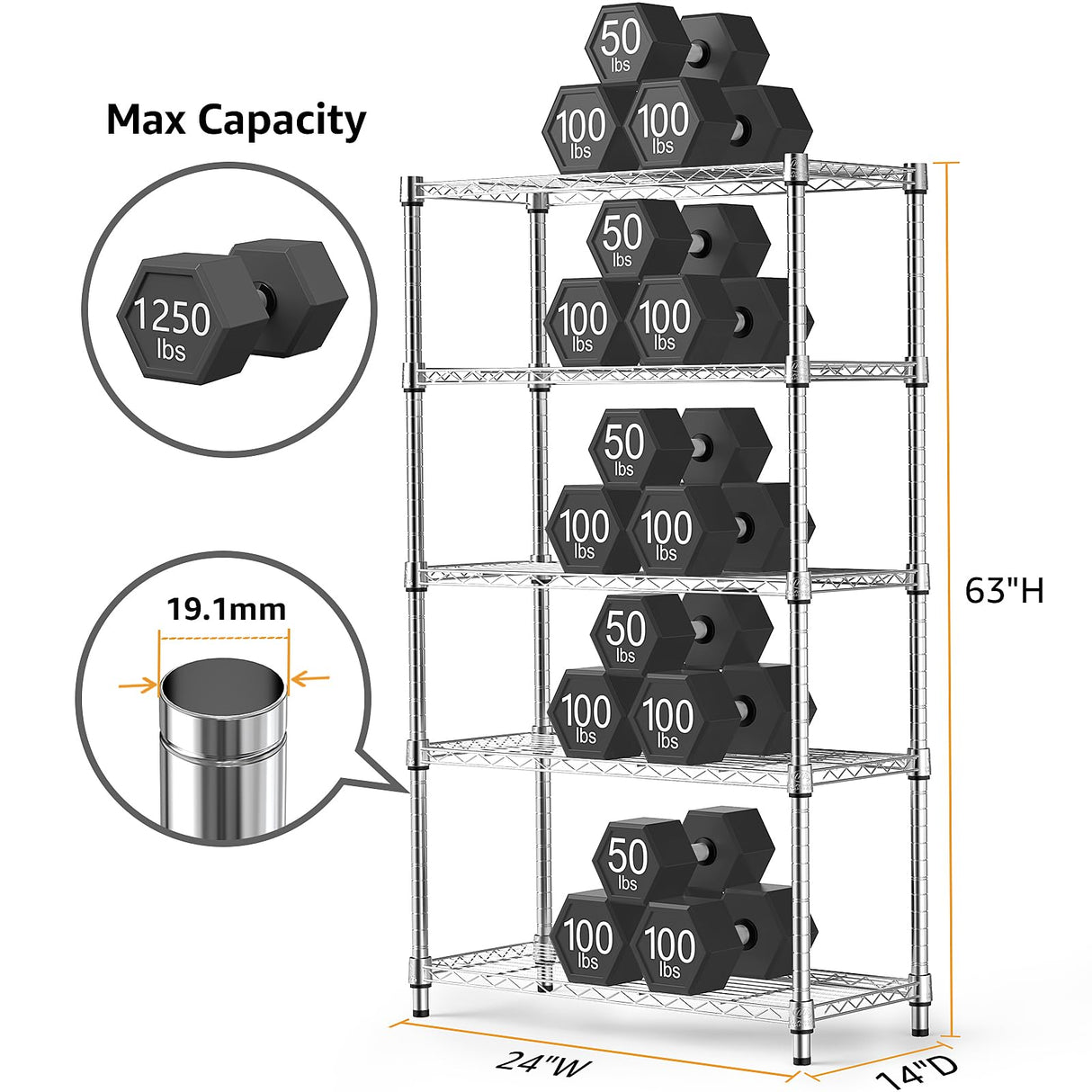 Max Capacity

1250 lbs

19.1mm

50 lbs
100 lbs
100 lbs

50 lbs
100 lbs
100 lbs

50 lbs
100 lbs
100 lbs

50 lbs
100 lbs
100 lbs

50 lbs
100 lbs
100 lbs

63"H

24"W

14"D