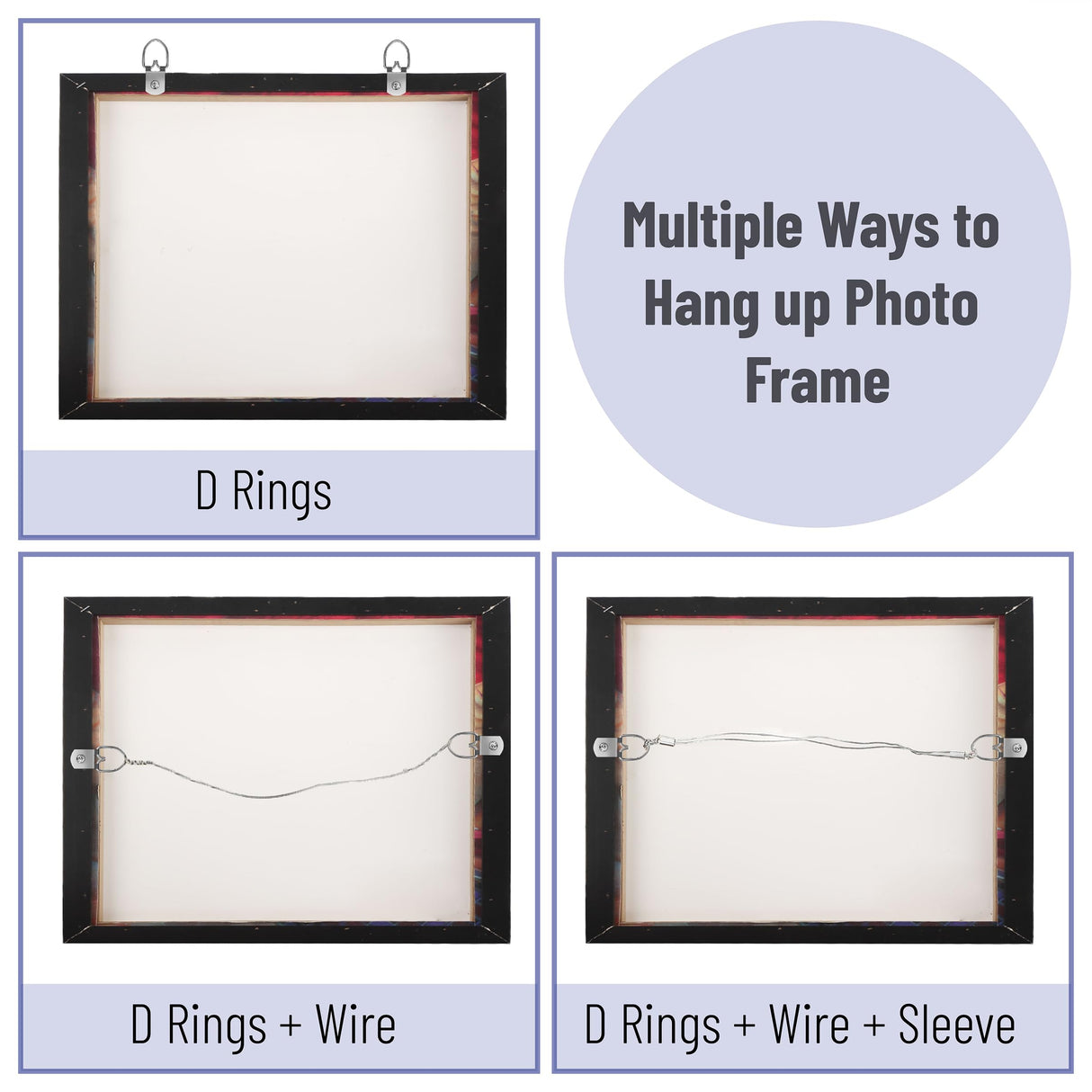 D Rings

Multiple Ways to Hang up Photo Frame

D Rings + Wire

D Rings + Wire + Sleeve