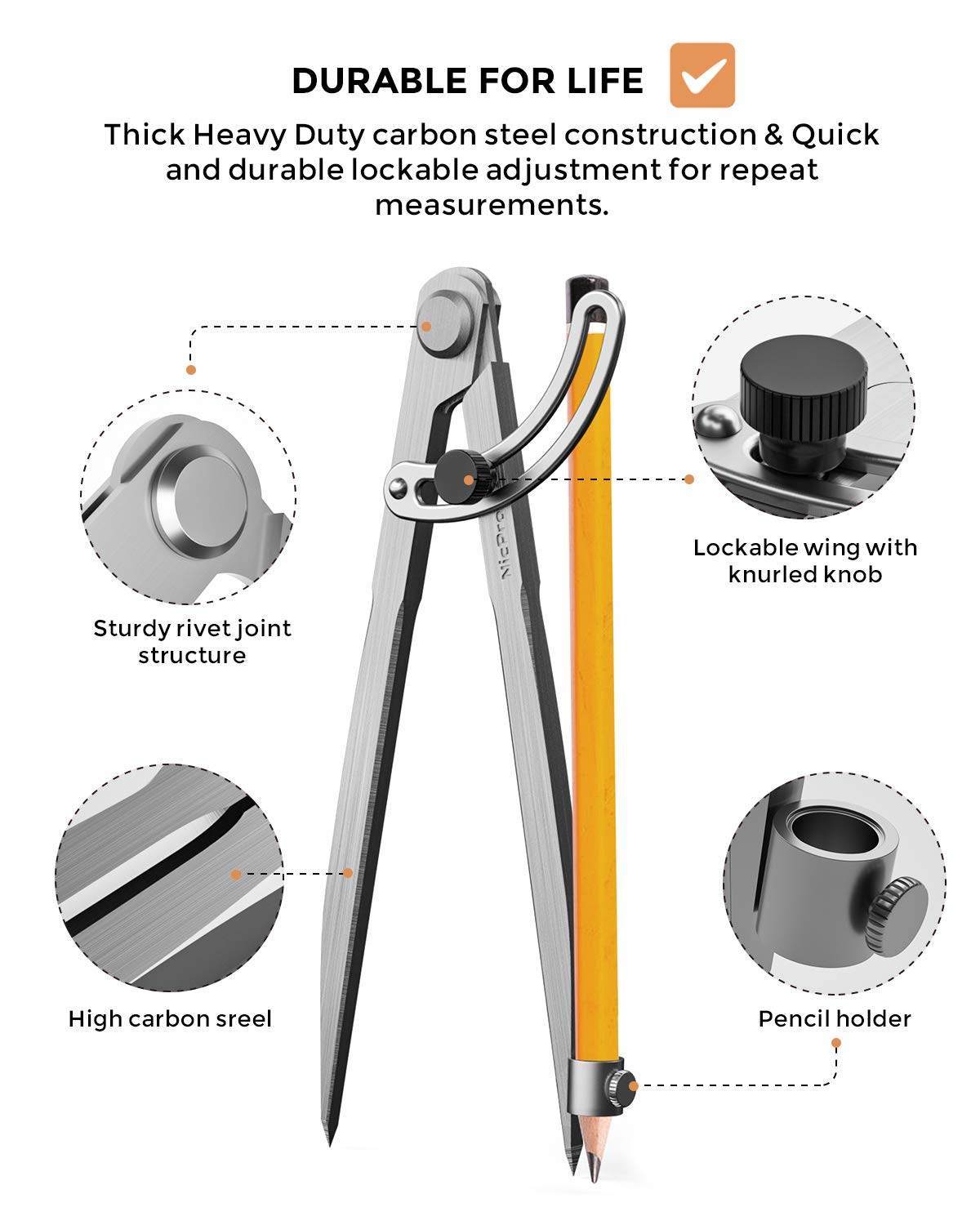 DURABLE FOR LIFE

Thick Heavy Duty carbon steel construction & Quick and durable lockable adjustment for repeat measurements.

Sturdy rivet joint structure

NicPro

Lockable wing with knurled knob

High carbon sreel

Pencil holder