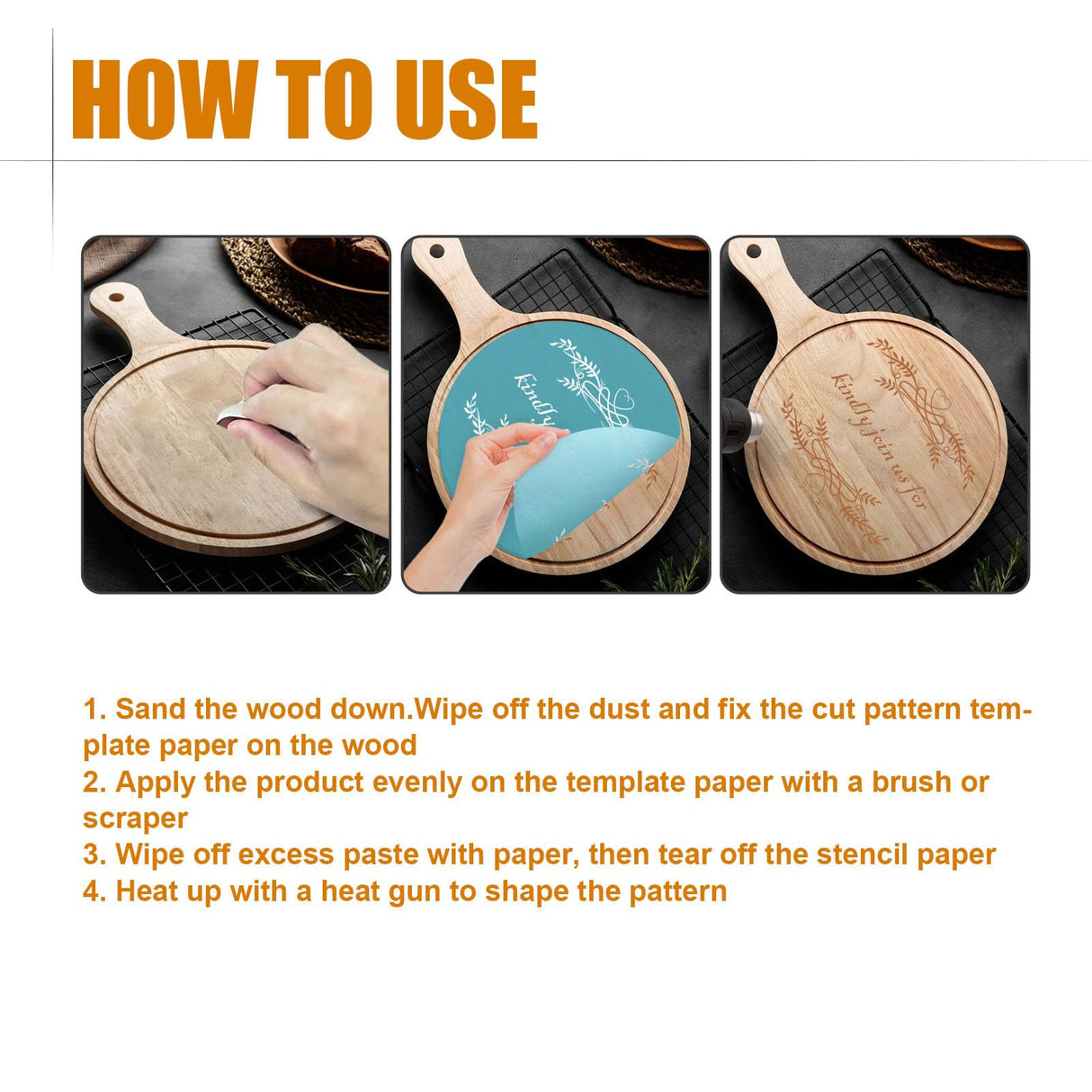 HOW TO USE

kindly

kindly join us for

1. Sand the wood down.Wipe off the dust and fix the cut pattern template paper on the wood
2. Apply the product evenly on the template paper with a brush or scraper
3. Wipe off excess paste with paper, then tear off the stencil paper
4. Heat up with a heat gun to shape the pattern