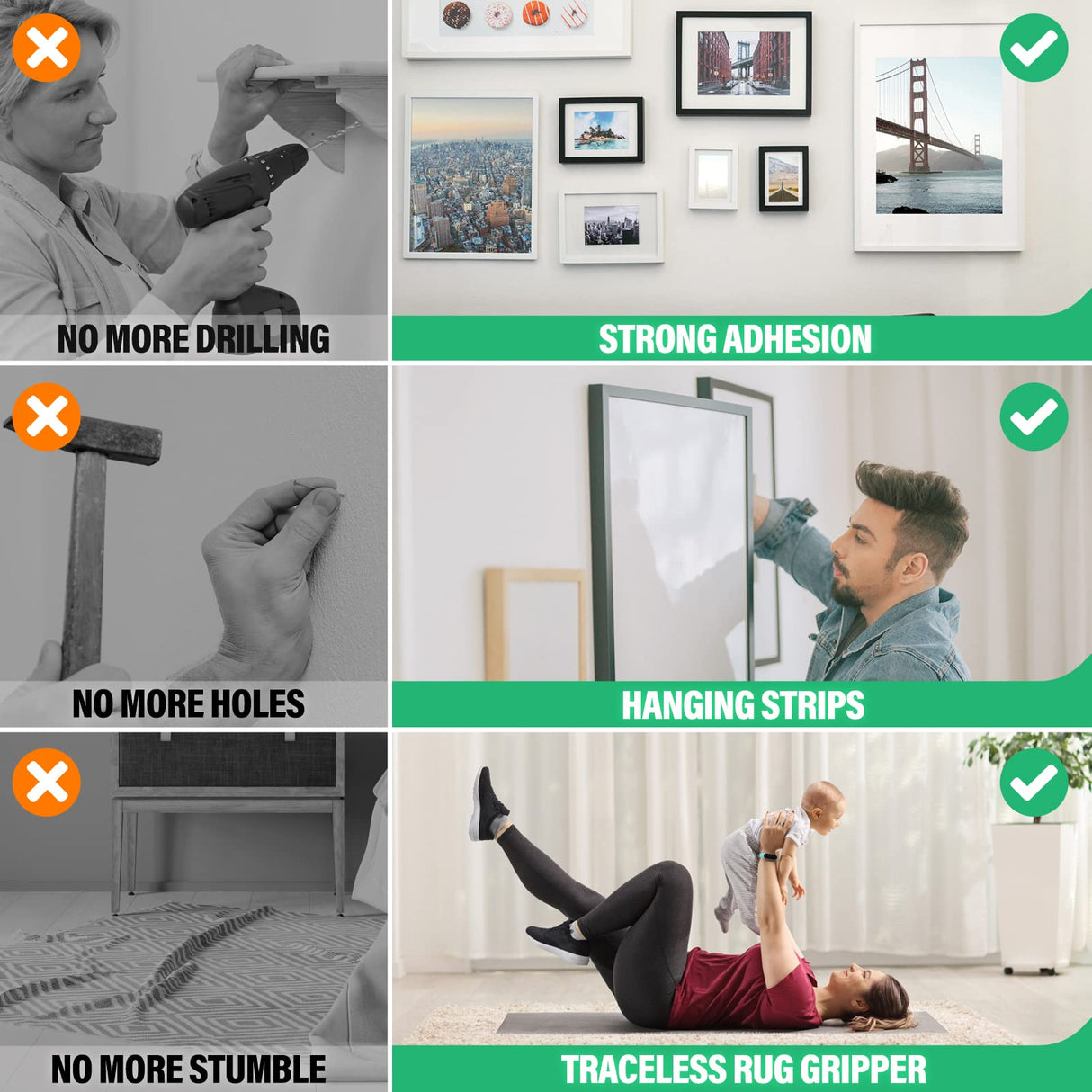 NO MORE DRILLING

STRONG ADHESION

NO MORE HOLES

HANGING STRIPS

NO MORE STUMBLE

TRACELESS RUG GRIPPER