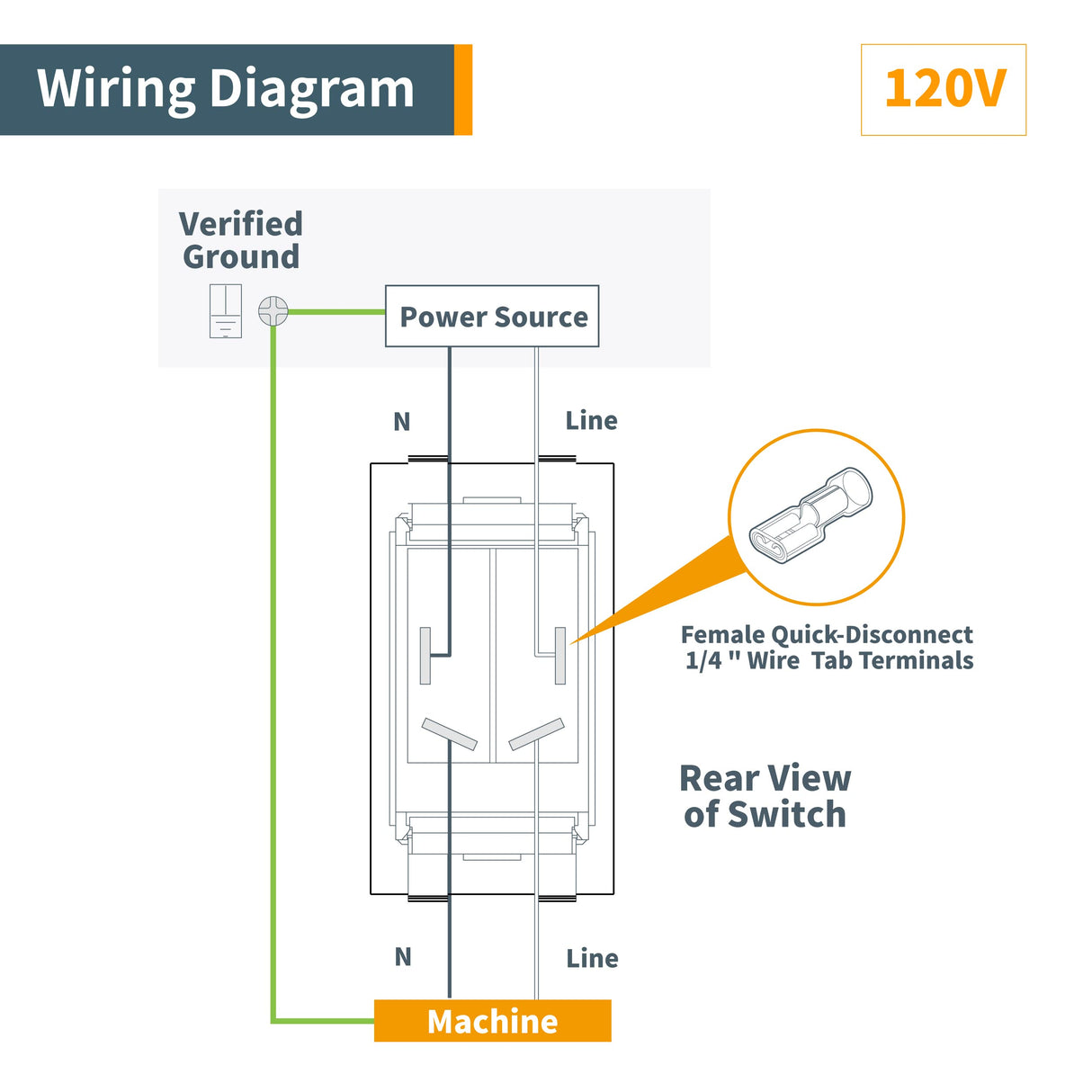 Wiring Diagram

120V

Verified Ground

Power Source

N

Line

Female Quick-Disconnect 1/4 " Wire Tab Terminals

Rear View of Switch

N

Line

Machine