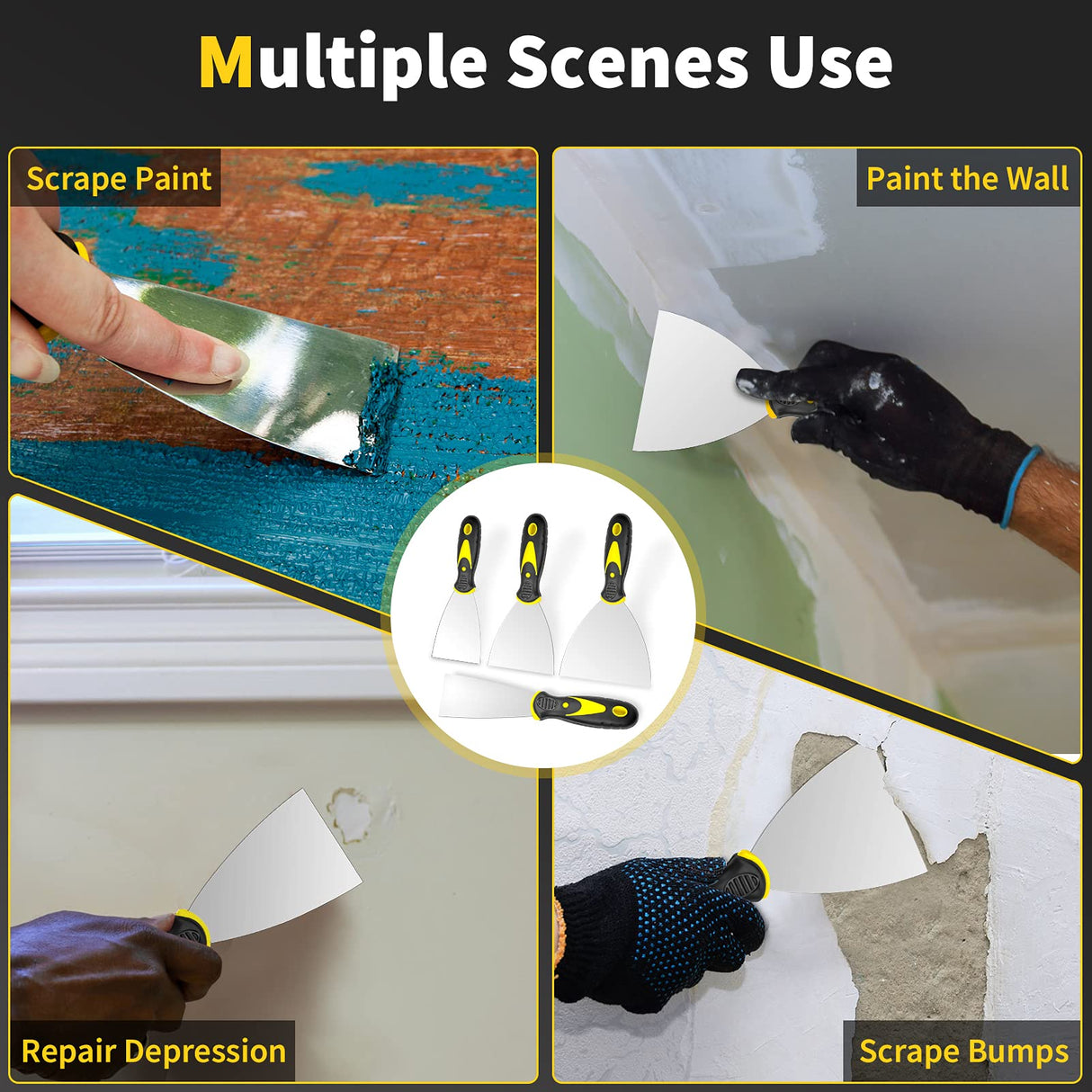 Multiple Scenes Use

Scrape Paint

Paint the Wall

Repair Depression

Scrape Bumps