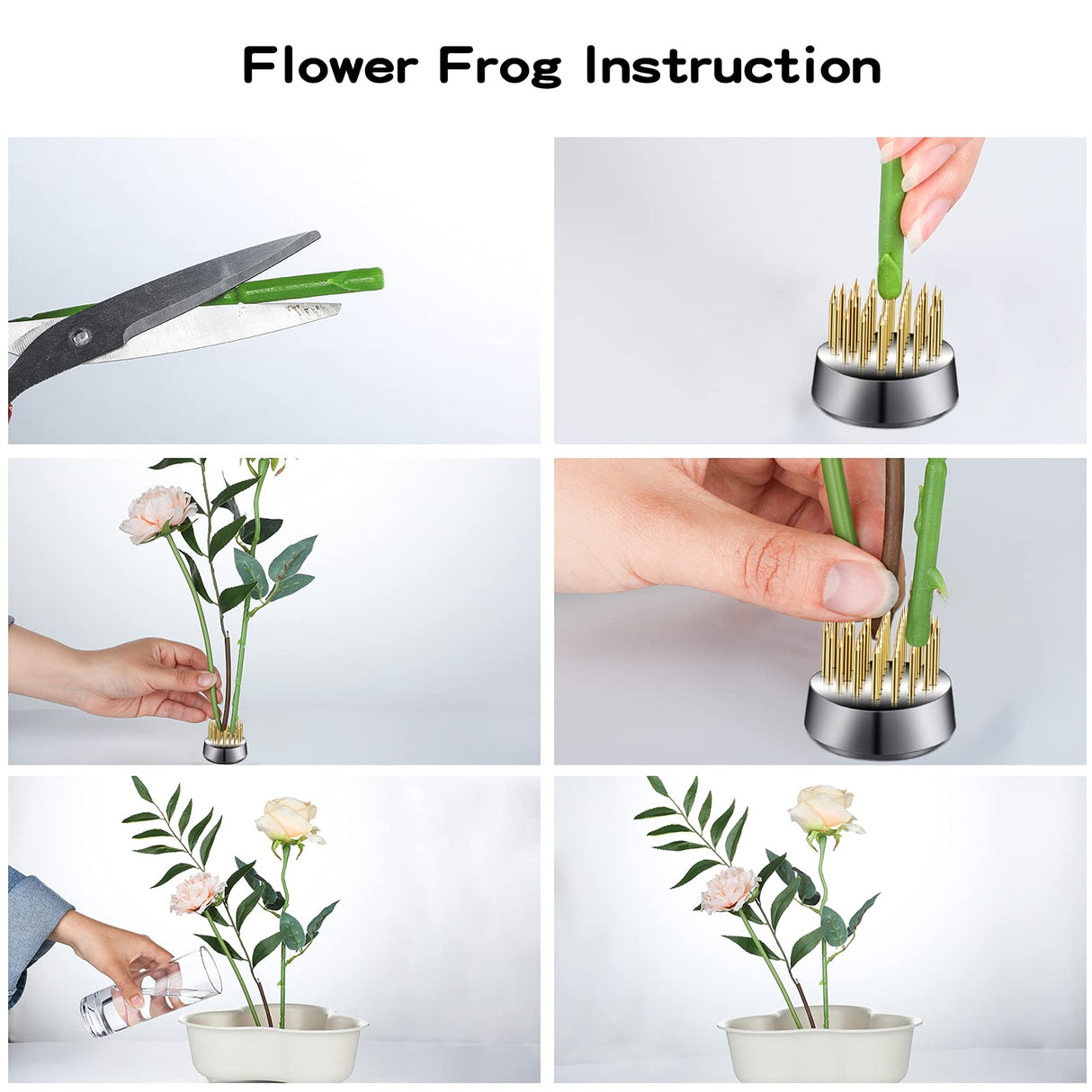 Flower Frog Instruction