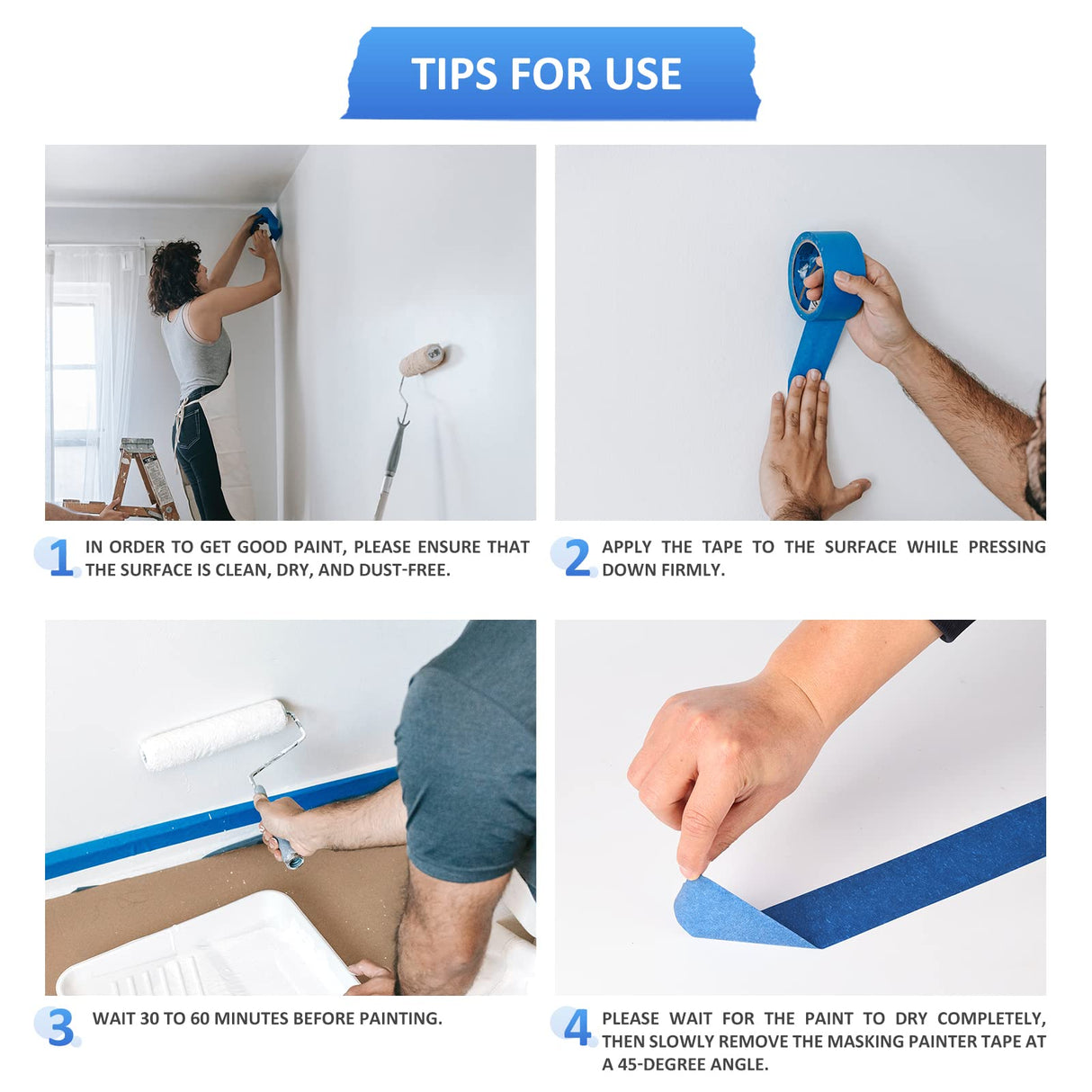 TIPS FOR USE

1 IN ORDER TO GET GOOD PAINT, PLEASE ENSURE THAT THE SURFACE IS CLEAN, DRY, AND DUST-FREE.

2 APPLY THE TAPE TO THE SURFACE WHILE PRESSING DOWN FIRMLY.

3 WAIT 30 TO 60 MINUTES BEFORE PAINTING.

4 PLEASE WAIT FOR THE PAINT TO DRY COMPLETELY, THEN SLOWLY REMOVE THE MASKING PAINTER TAPE AT A 45-DEGREE ANGLE.