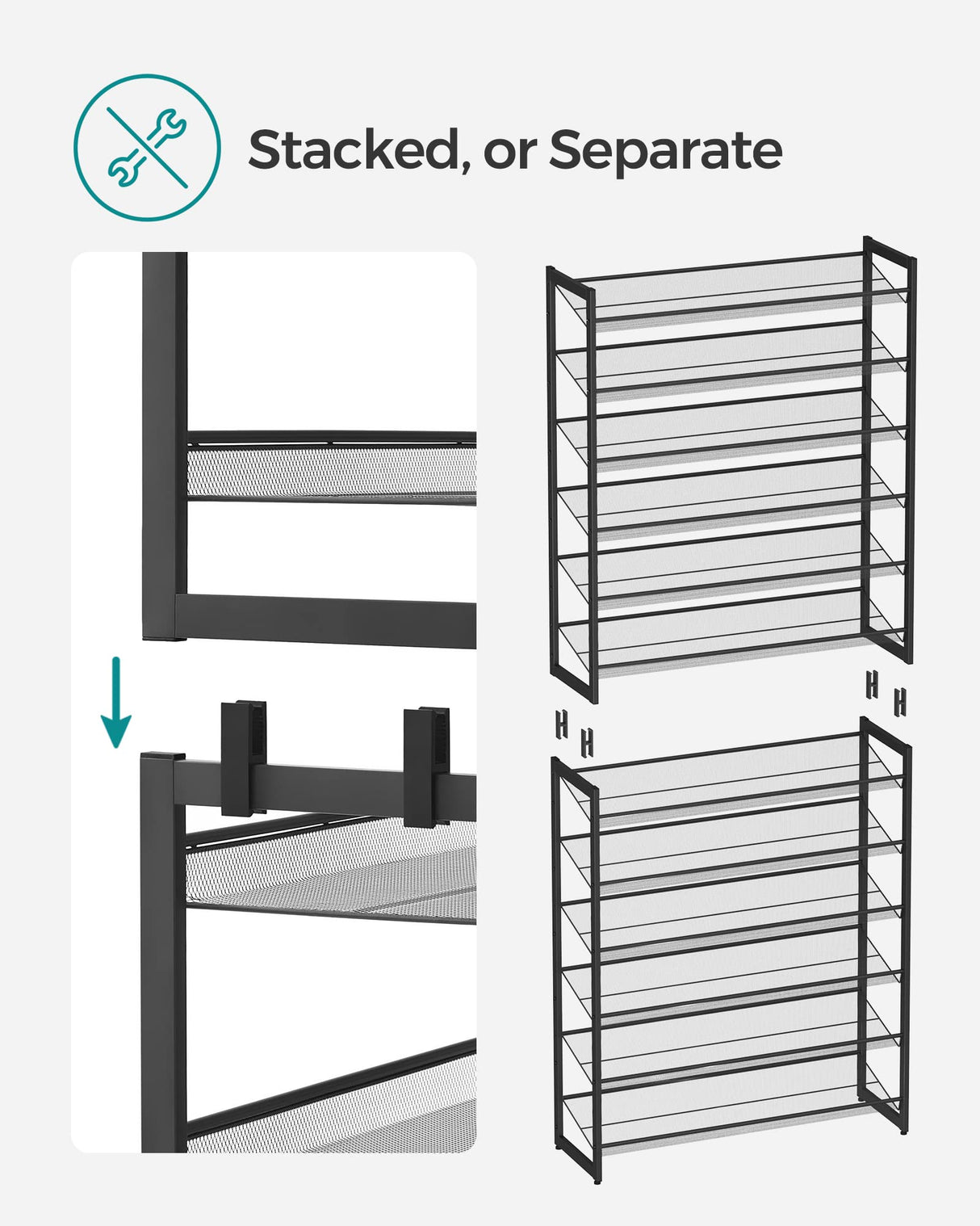 Stacked, or Separate