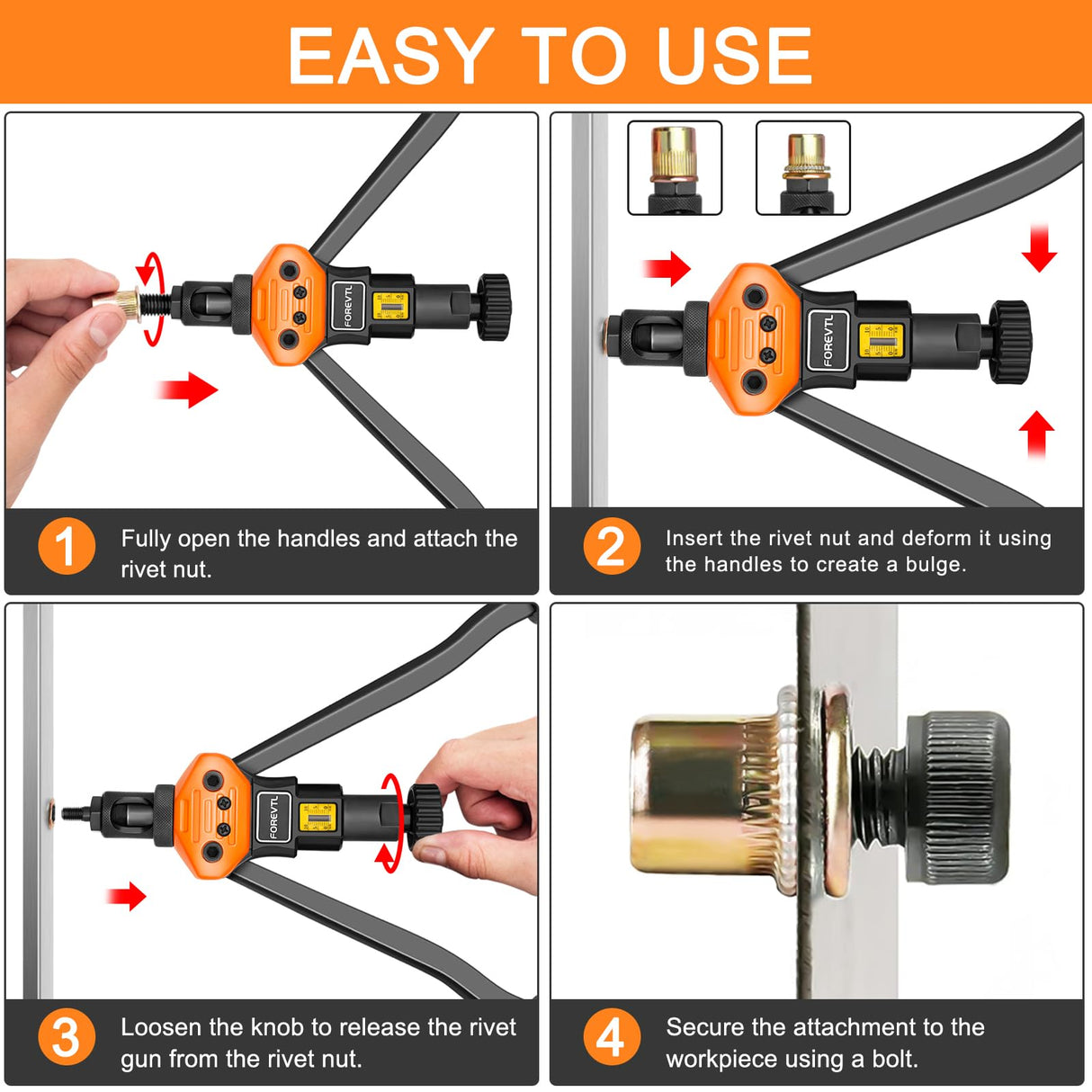 EASY TO USE

FOREVTL

1 Fully open the handles and attach the rivet nut.

FOREVTL

2 Insert the rivet nut and deform it using the handles to create a bulge.

FOREVTL

3 Loosen the knob to release the rivet gun from the rivet nut.

4 Secure the attachment to the workpiece using a bolt.