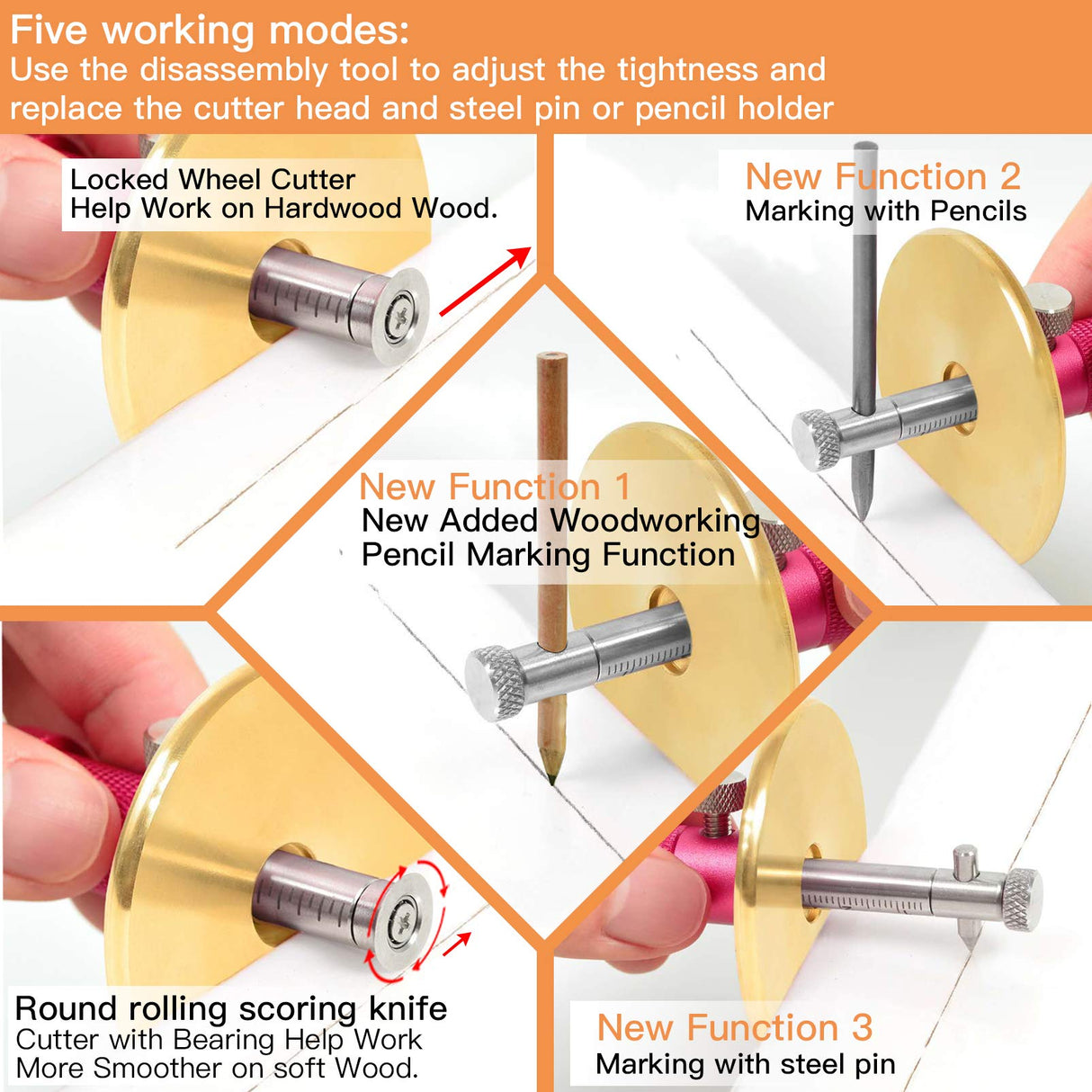 Five working modes:
Use the disassembly tool to adjust the tightness and replace the cutter head and steel pin or pencil holder

Locked Wheel Cutter
Help Work on Hardwood Wood.

New Function 2
Marking with Pencils

New Function 1
New Added Woodworking Pencil Marking Function

Round rolling scoring knife
Cutter with Bearing Help Work More Smoother on soft Wood.

New Function 3
Marking with steel pin