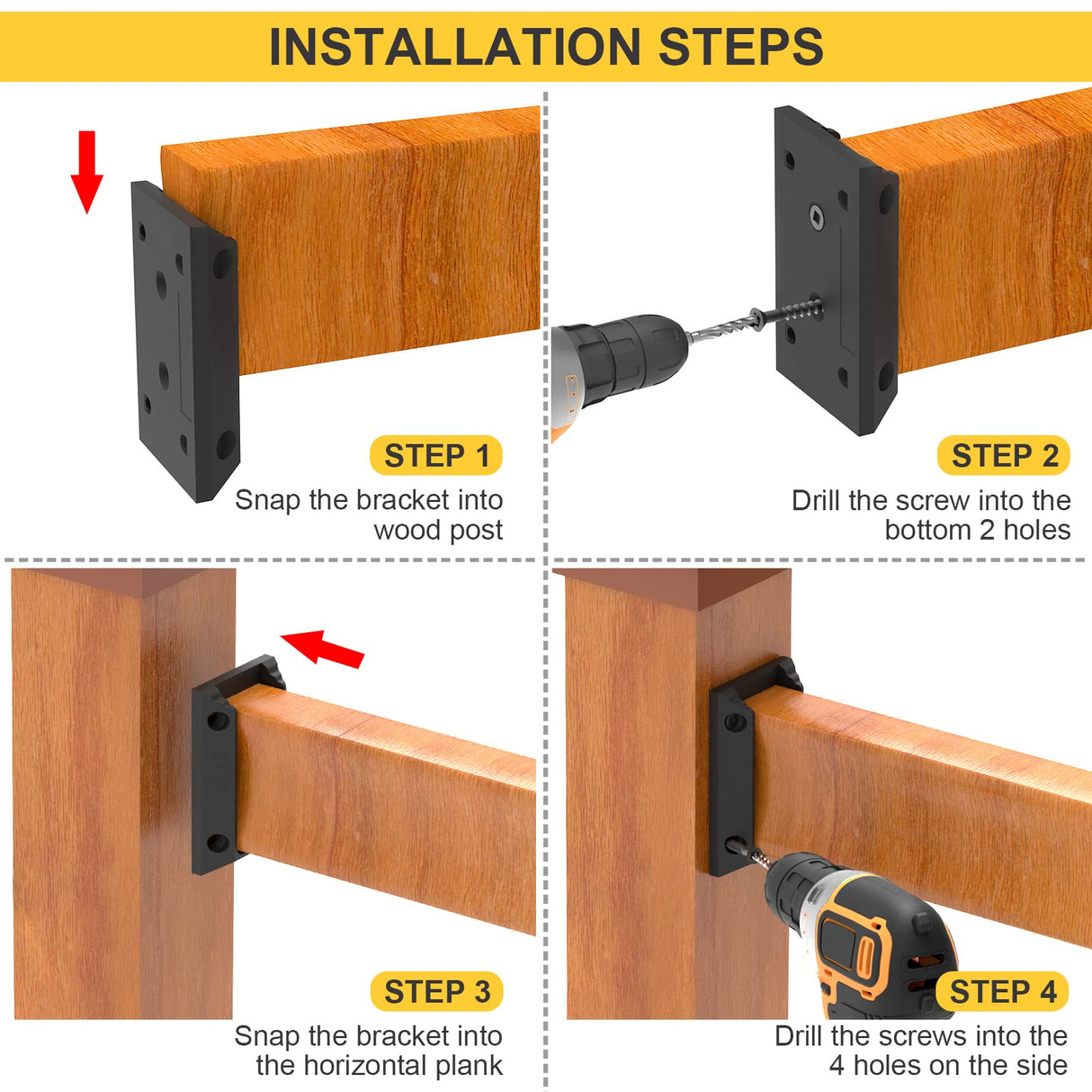 INSTALLATION STEPS

STEP 1
Snap the bracket into wood post

STEP 2
Drill the screw into the bottom 2 holes

STEP 3
Snap the bracket into the horizontal plank

STEP 4
Drill the screws into the 4 holes on the side