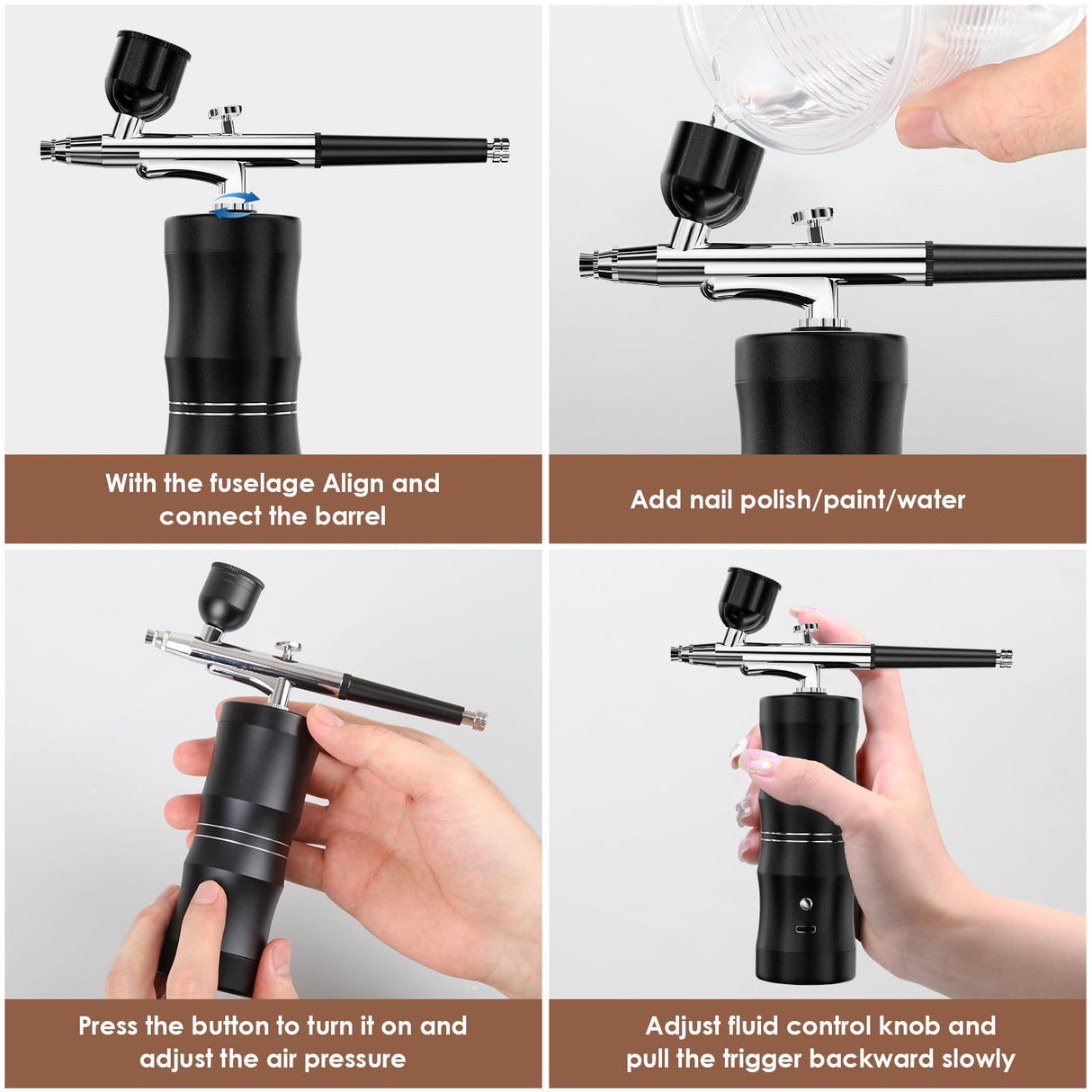 With the fuselage Align and connect the barrel

Add nail polish/paint/water

Press the button to turn it on and adjust the air pressure

Adjust fluid control knob and pull the trigger backward slowly