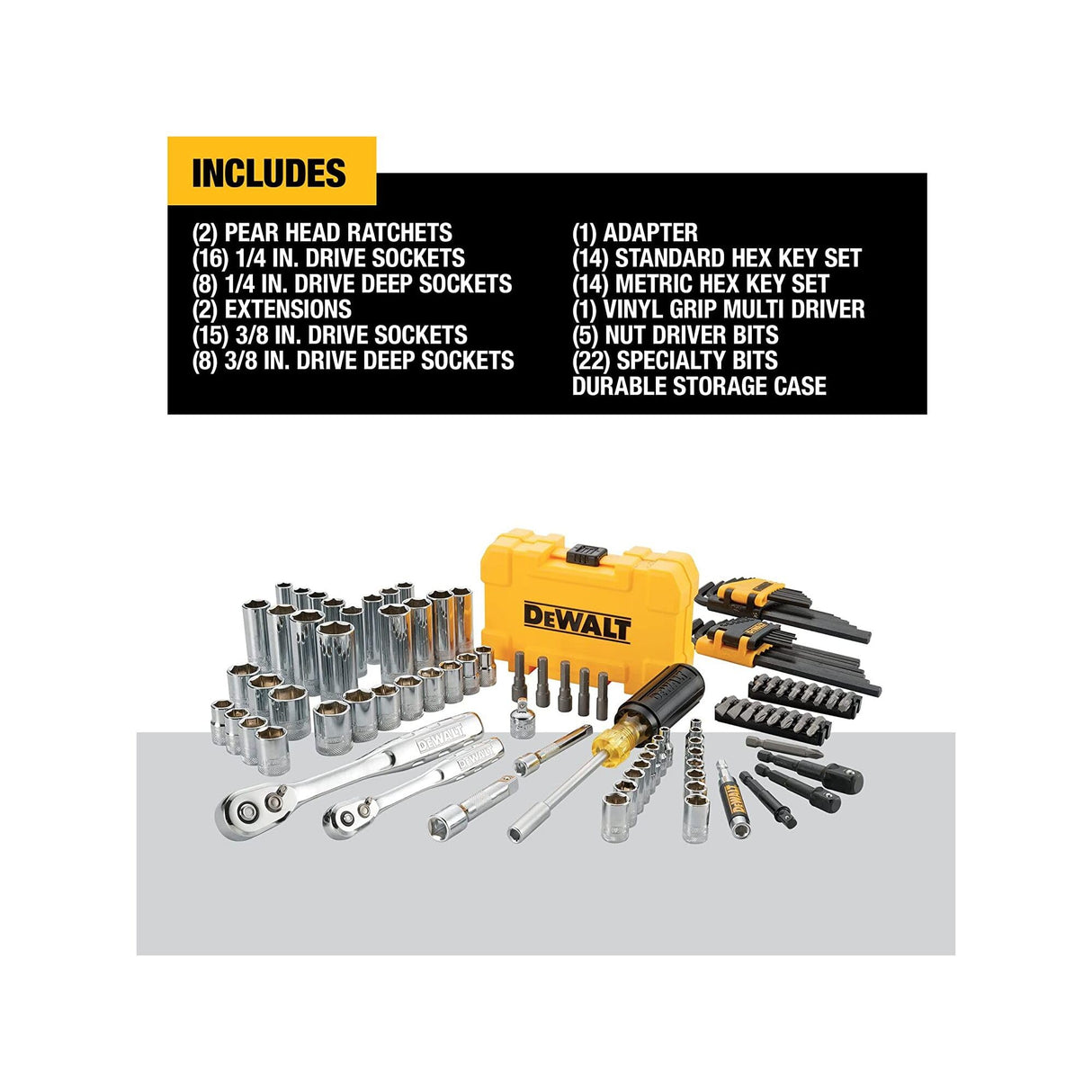 INCLUDES

(2) PEAR HEAD RATCHETS
(16) 1/4 IN. DRIVE SOCKETS
(8) 1/4 IN. DRIVE DEEP SOCKETS
(2) EXTENSIONS
(15) 3/8 IN. DRIVE SOCKETS
(8) 3/8 IN. DRIVE DEEP SOCKETS

(1) ADAPTER
(14) STANDARD HEX KEY SET
(14) METRIC HEX KEY SET
(1) VINYL GRIP MULTI DRIVER
(5) NUT DRIVER BITS
(22) SPECIALTY BITS
DURABLE STORAGE CASE

DEWALT

DEWALT

DEWALT

DEWALT

DEWALT