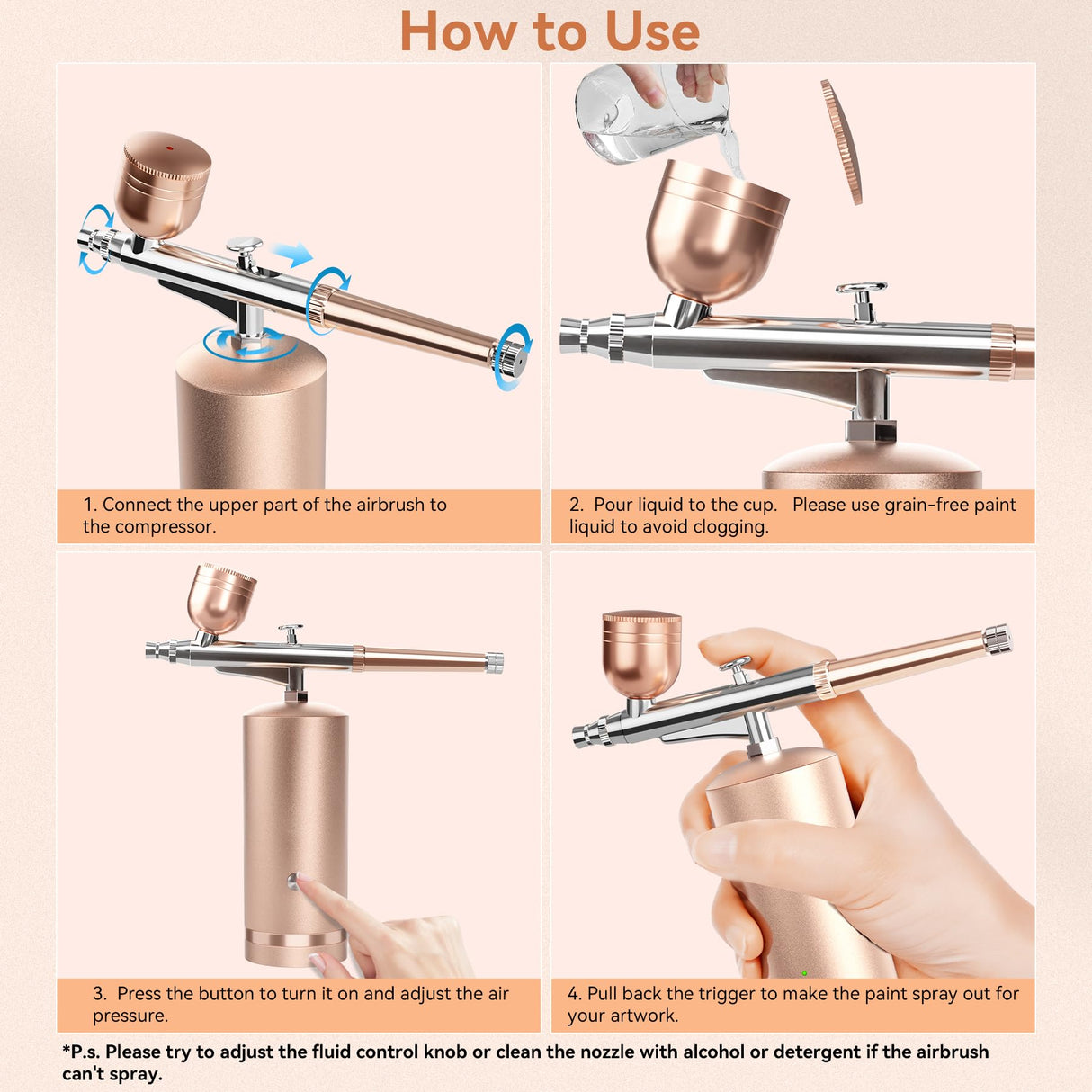 How to Use

1. Connect the upper part of the airbrush to the compressor.

2. Pour liquid to the cup. Please use grain-free paint liquid to avoid clogging.

3. Press the button to turn it on and adjust the air pressure.

4. Pull back the trigger to make the paint spray out for your artwork.

*P.s. Please try to adjust the fluid control knob or clean the nozzle with alcohol or detergent if the airbrush can't spray.