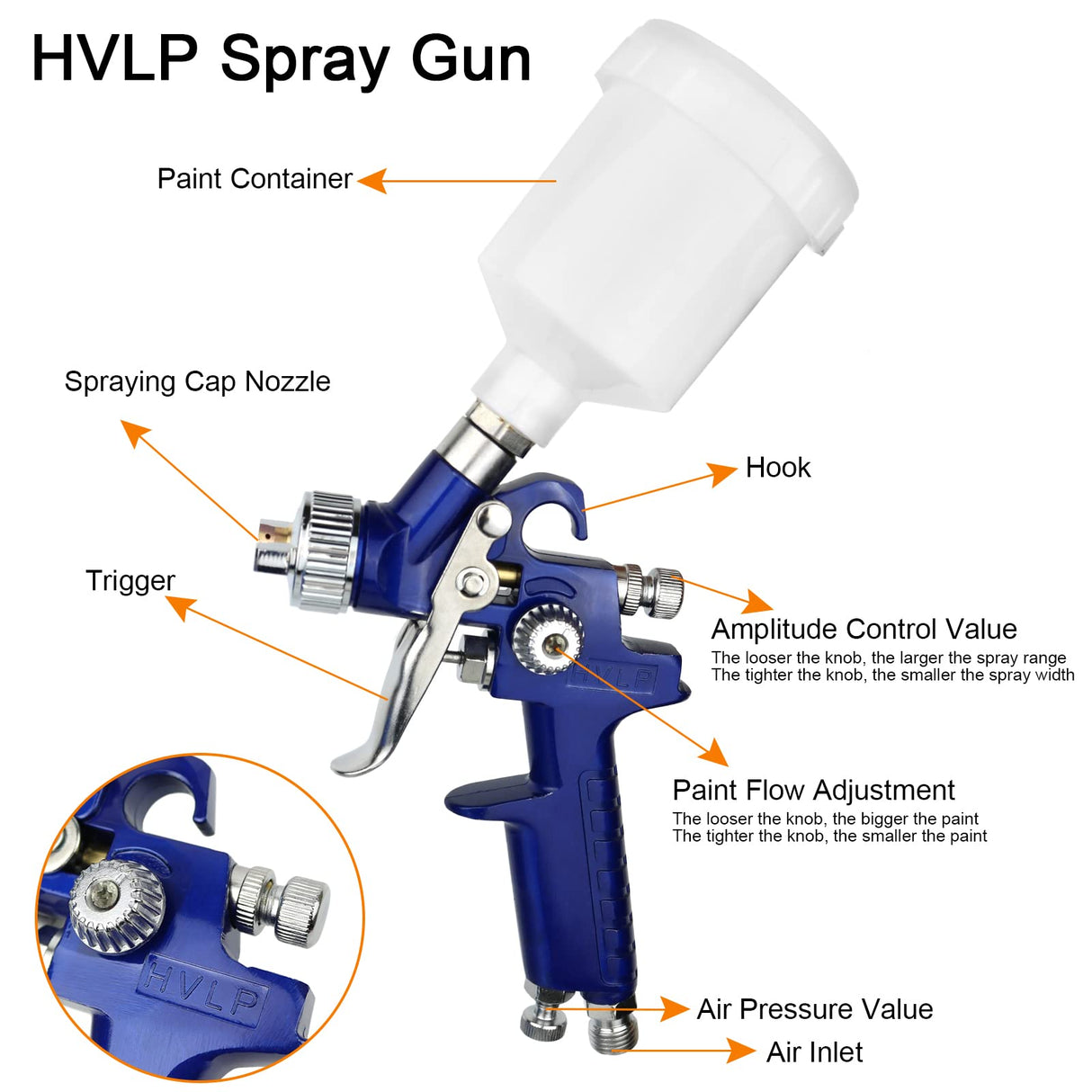 HVLP Spray Gun

Paint Container

Spraying Cap Nozzle

Hook

Trigger

Amplitude Control Value
The looser the knob, the larger the spray range
The tighter the knob, the smaller the spray width

HVLP

Paint Flow Adjustment
The looser the knob, the bigger the paint
The tighter the knob, the smaller the paint

HVLP

Air Pressure Value

Air Inlet