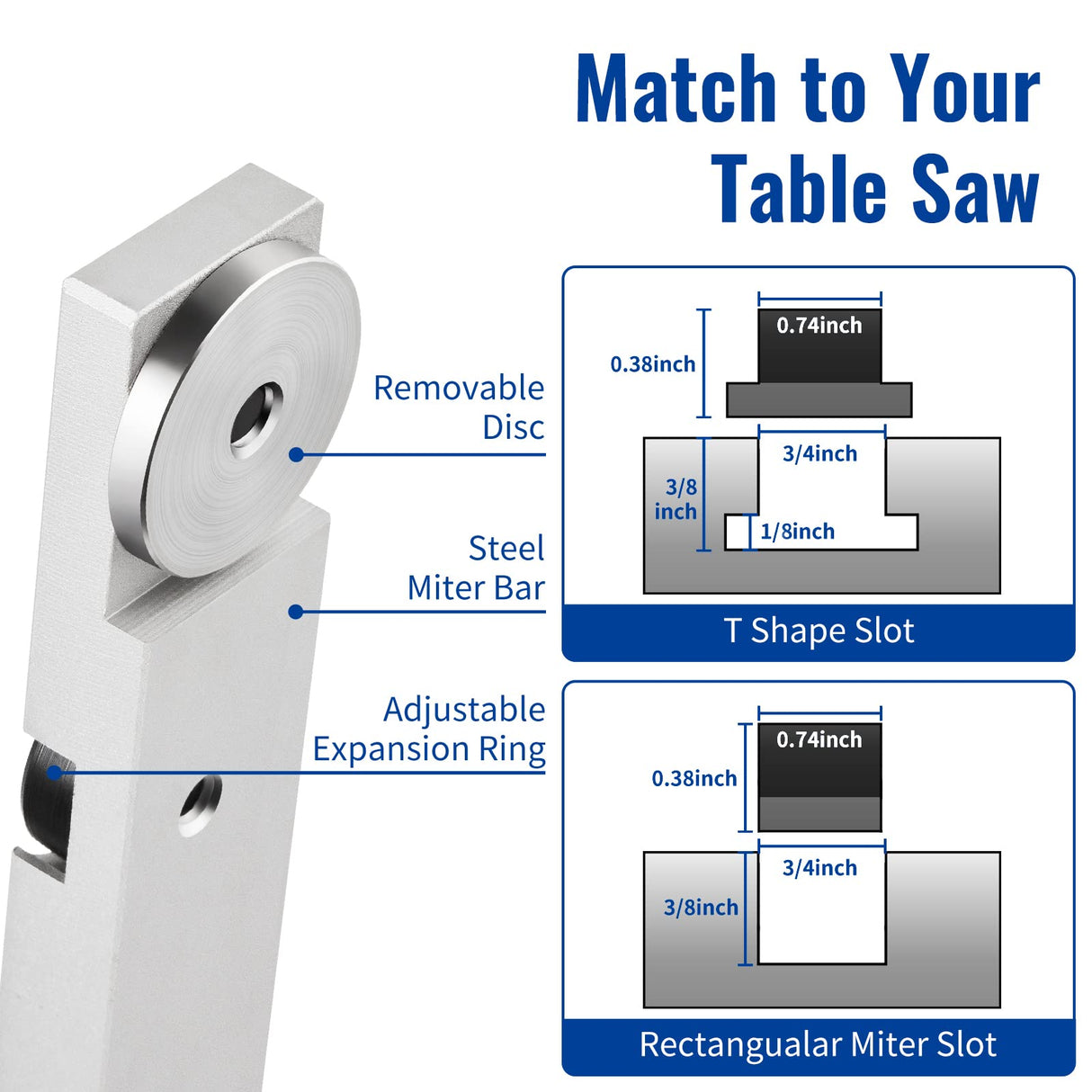 Match to Your Table Saw

Removable Disc

Steel Miter Bar

Adjustable Expansion Ring

0.74inch

0.38inch

3/4inch

3/8 inch

1/8inch

T Shape Slot

0.74inch

0.38inch

3/4inch

3/8inch

Rectangualar Miter Slot