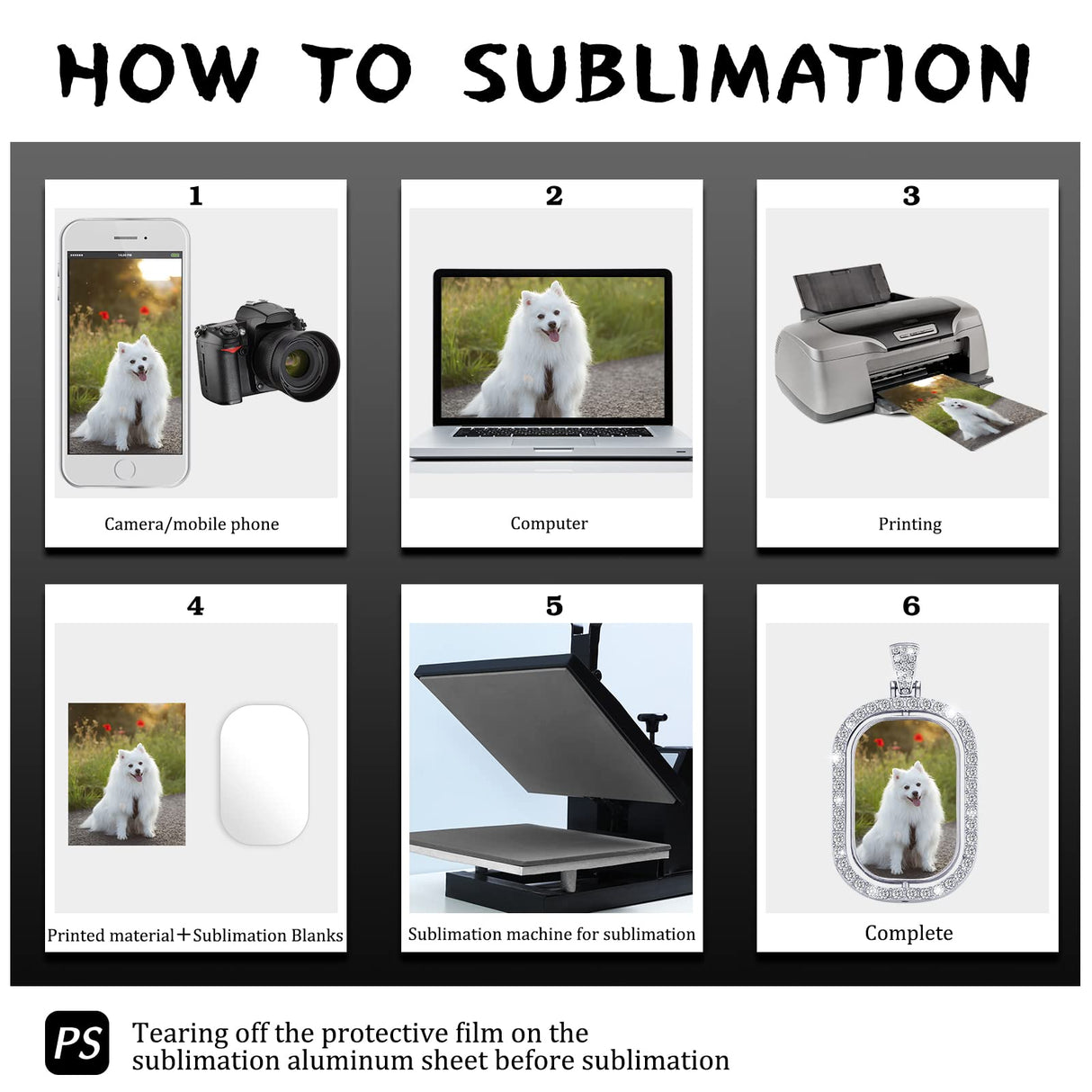 HOW TO SUBLIMATION

1

Camera/mobile phone

2

Computer

3

Printing

4

Printed material+Sublimation Blanks

5

Sublimation machine for sublimation

6

Complete

PS

Tearing off the protective film on the sublimation aluminum sheet before sublimation