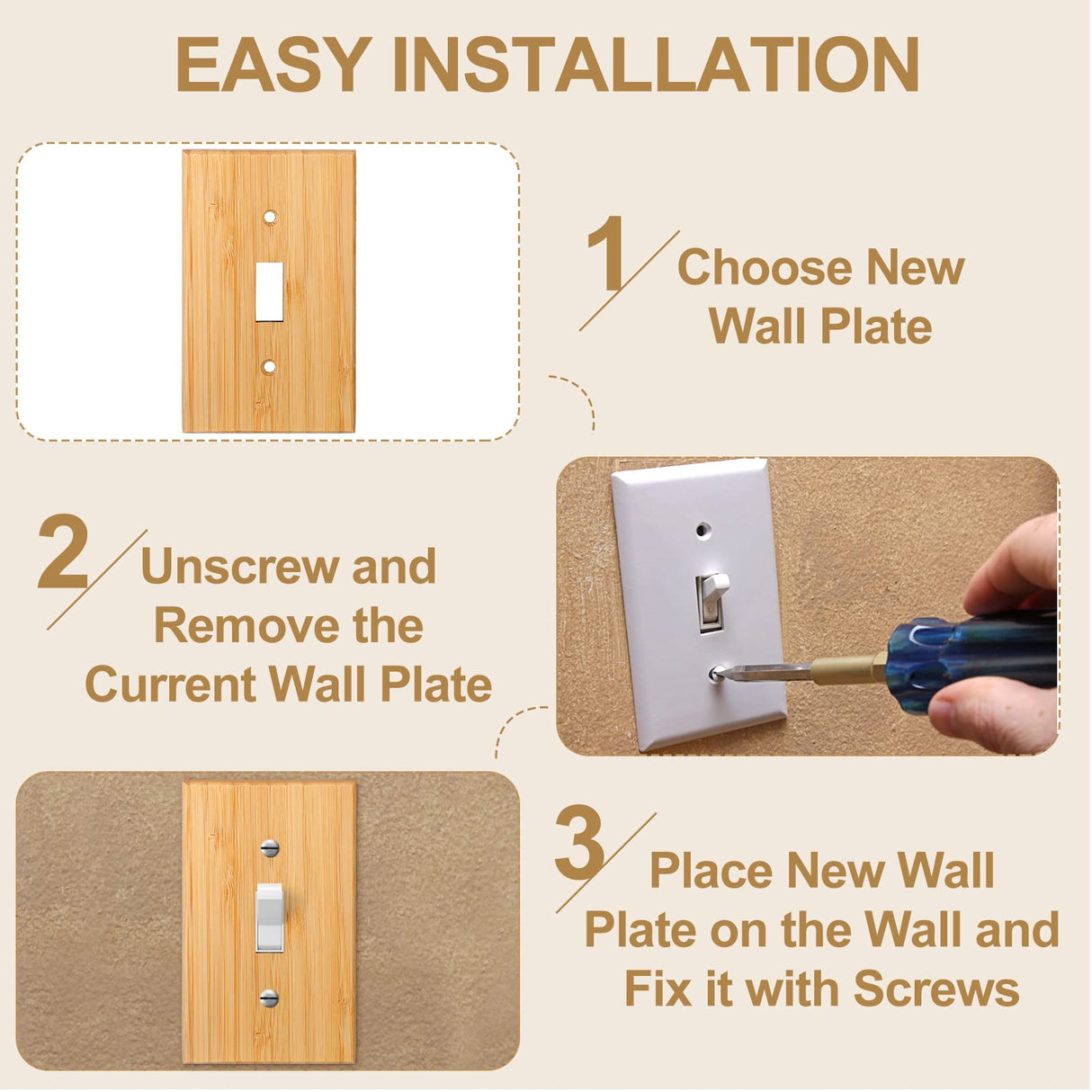 EASY INSTALLATION

1 Choose New Wall Plate

2 Unscrew and Remove the Current Wall Plate

3 Place New Wall Plate on the Wall and Fix it with Screws