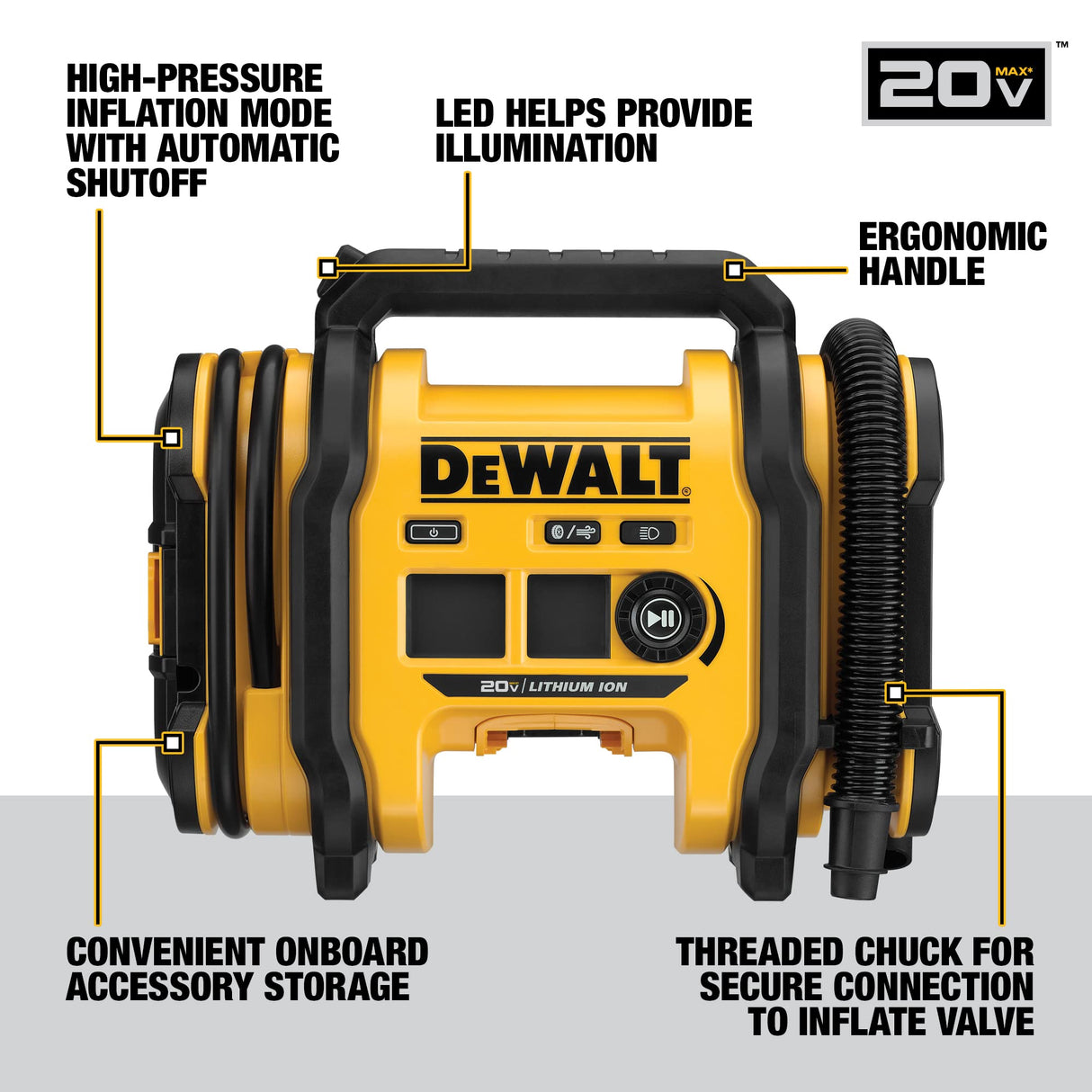 HIGH-PRESSURE INFLATION MODE WITH AUTOMATIC SHUTOFF

LED HELPS PROVIDE ILLUMINATION

20V MAX* ™

ERGONOMIC HANDLE

DEWALT®

20V | LITHIUM ION

CONVENIENT ONBOARD ACCESSORY STORAGE

THREADED CHUCK FOR SECURE CONNECTION TO INFLATE VALVE