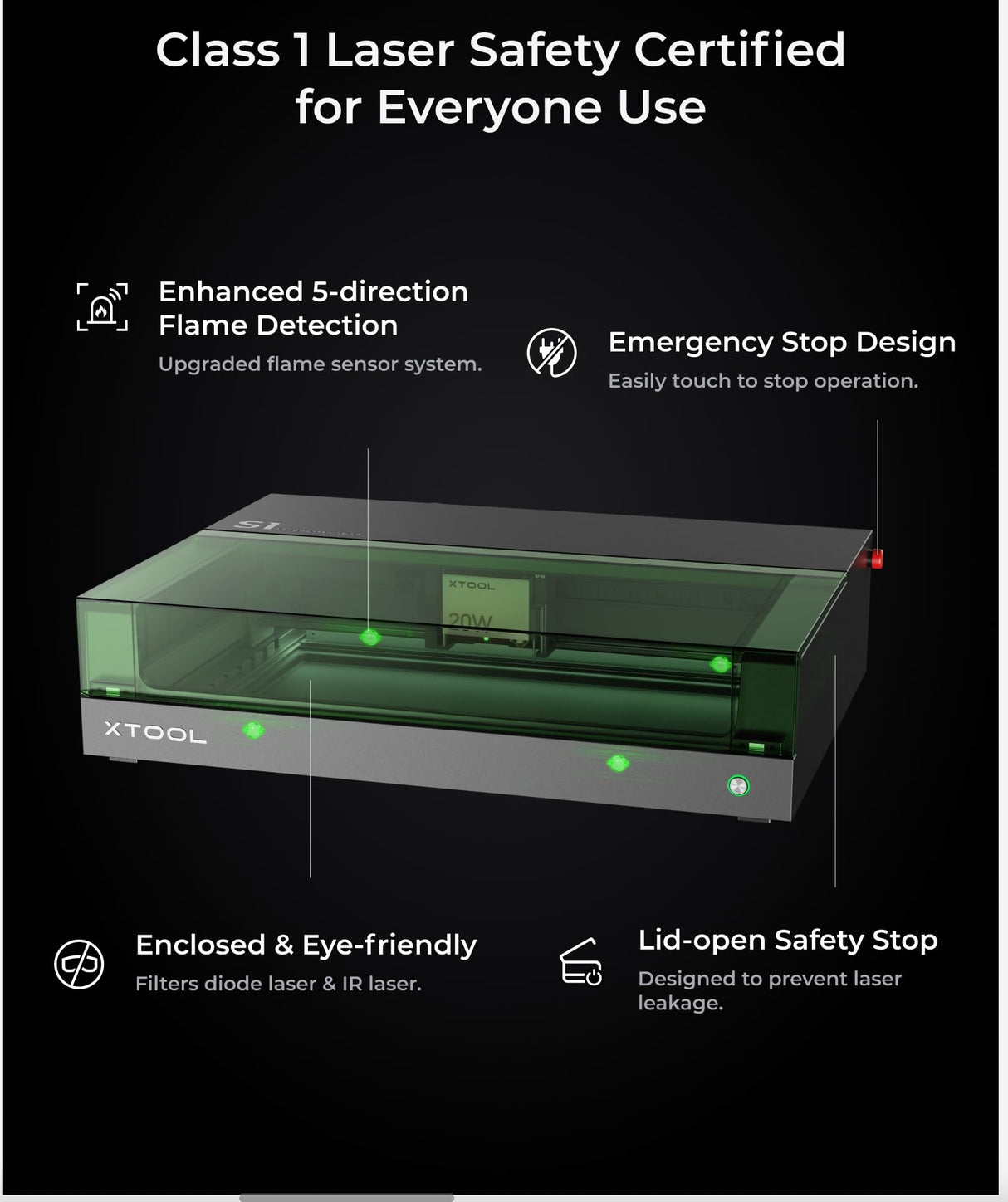 Class 1 Laser Safety Certified for Everyone Use

Enhanced 5-direction Flame Detection

Upgraded flame sensor system.

Emergency Stop Design

Easily touch to stop operation.

S1

XTOOL

20W

XTOOL

Enclosed & Eye-friendly

Filters diode laser & IR laser.

Lid-open Safety Stop

Designed to prevent laser leakage.