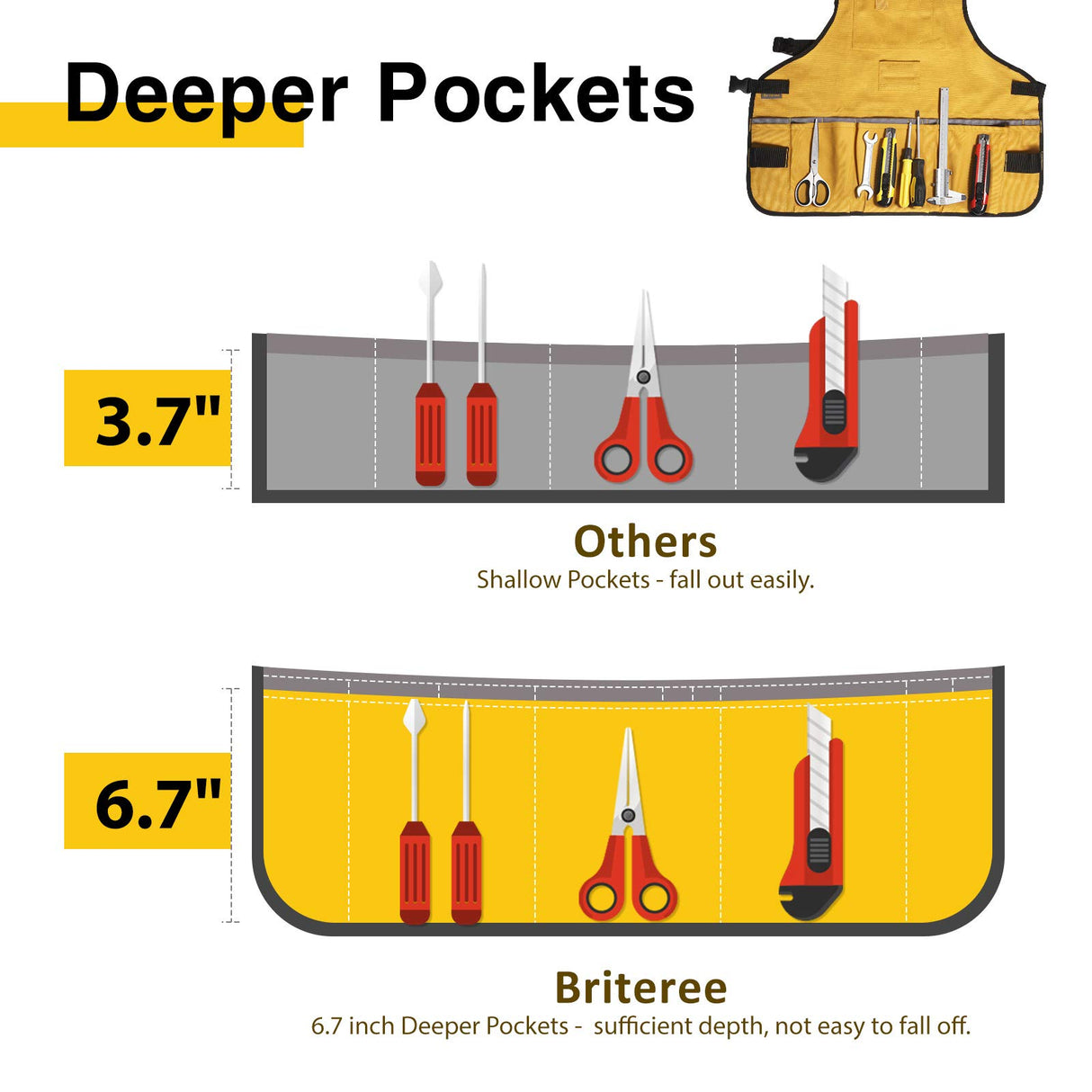 Deeper Pockets

3.7"

Others
Shallow Pockets - fall out easily.

6.7"

Briteree
6.7 inch Deeper Pockets - sufficient depth, not easy to fall off.