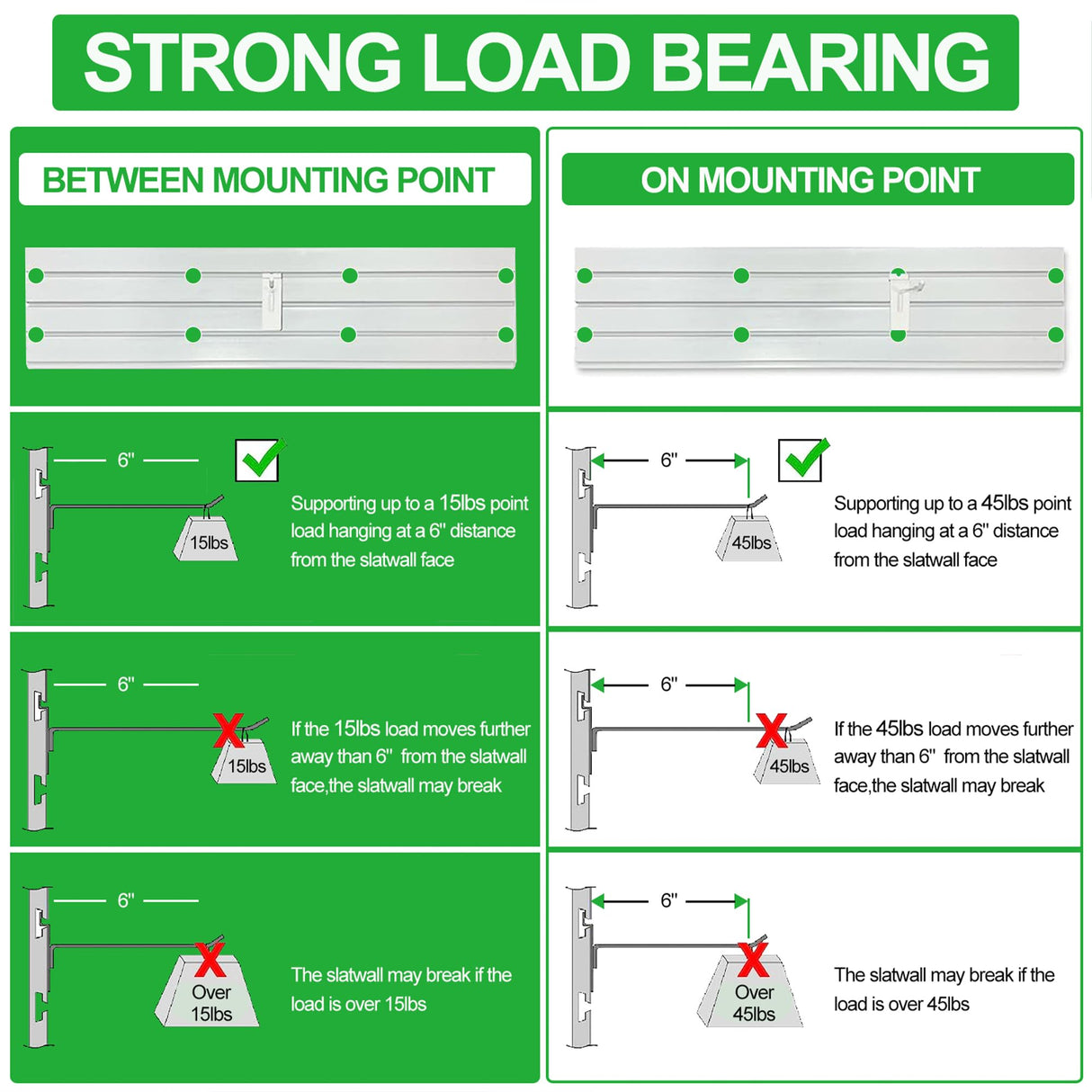 STRONG LOAD BEARING

BETWEEN MOUNTING POINT

6"

15lbs

Supporting up to a 15lbs point load hanging at a 6" distance from the slatwall face

6"

15lbs

If the 15lbs load moves further away than 6" from the slatwall face,the slatwall may break

6"

Over 15lbs

The slatwall may break if the load is over 15lbs

ON MOUNTING POINT

6"

45lbs

Supporting up to a 45lbs point load hanging at a 6" distance from the slatwall face

6"

45lbs

If the 45lbs load moves further away than 6" from the slatwall face,the slatwall may break

6"

Over 45lbs

The slatwall may break if the load is over 45lbs