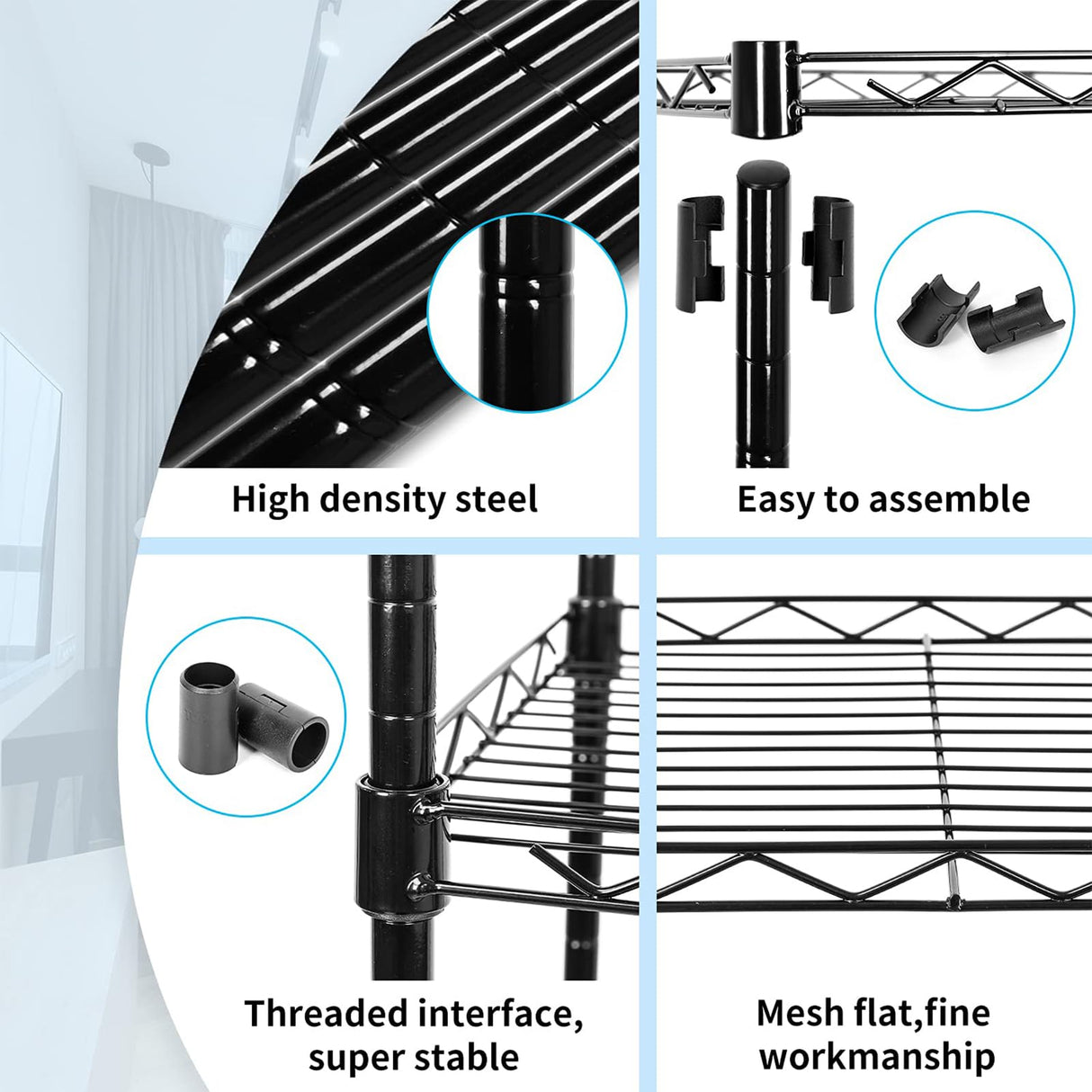 High density steel

Easy to assemble

Threaded interface, super stable

Mesh flat,fine workmanship