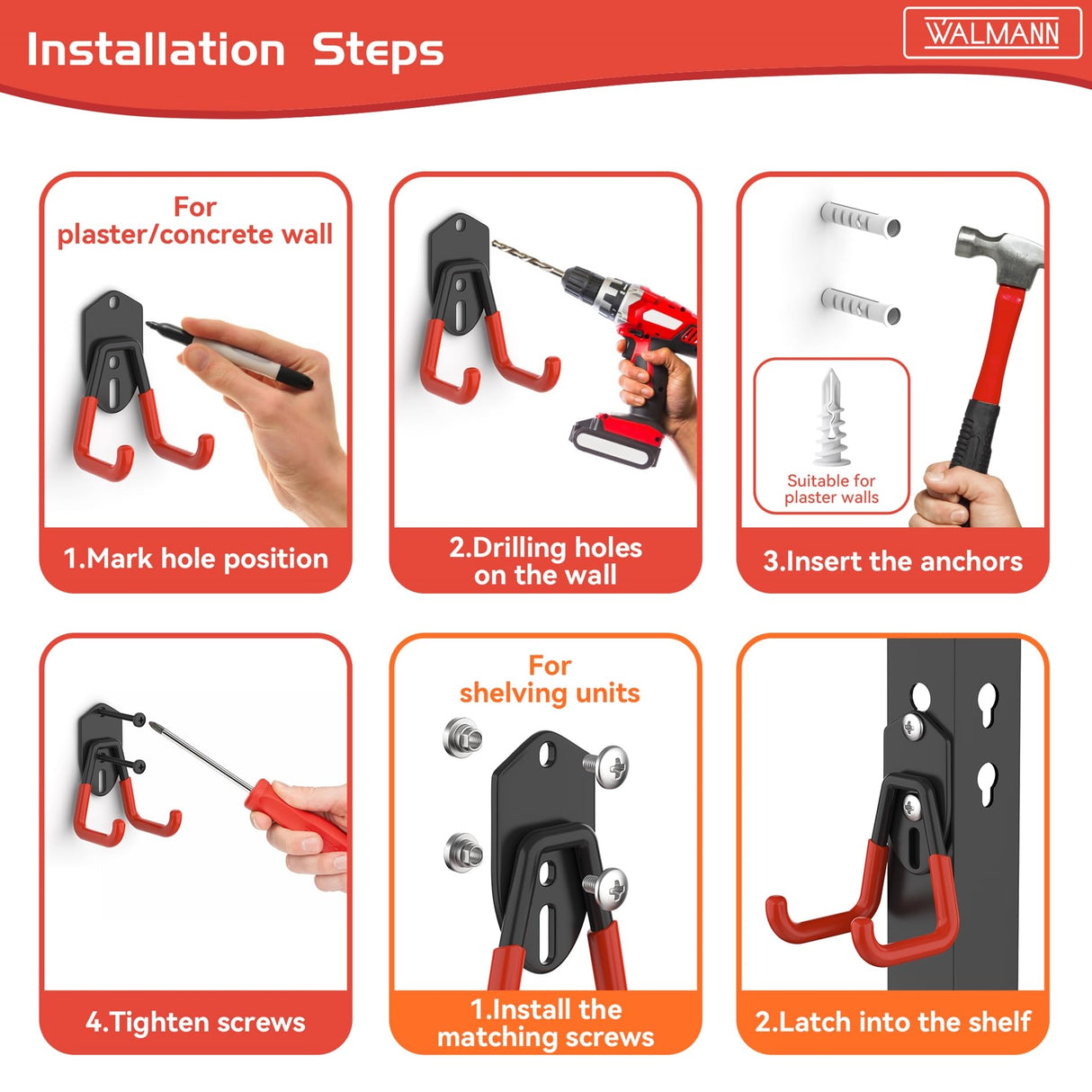 Installation Steps

WALMANN

For plaster/concrete wall

1.Mark hole position

2.Drilling holes on the wall

Suitable for plaster walls

3.Insert the anchors

4.Tighten screws

For shelving units

1.Install the matching screws

2.Latch into the shelf