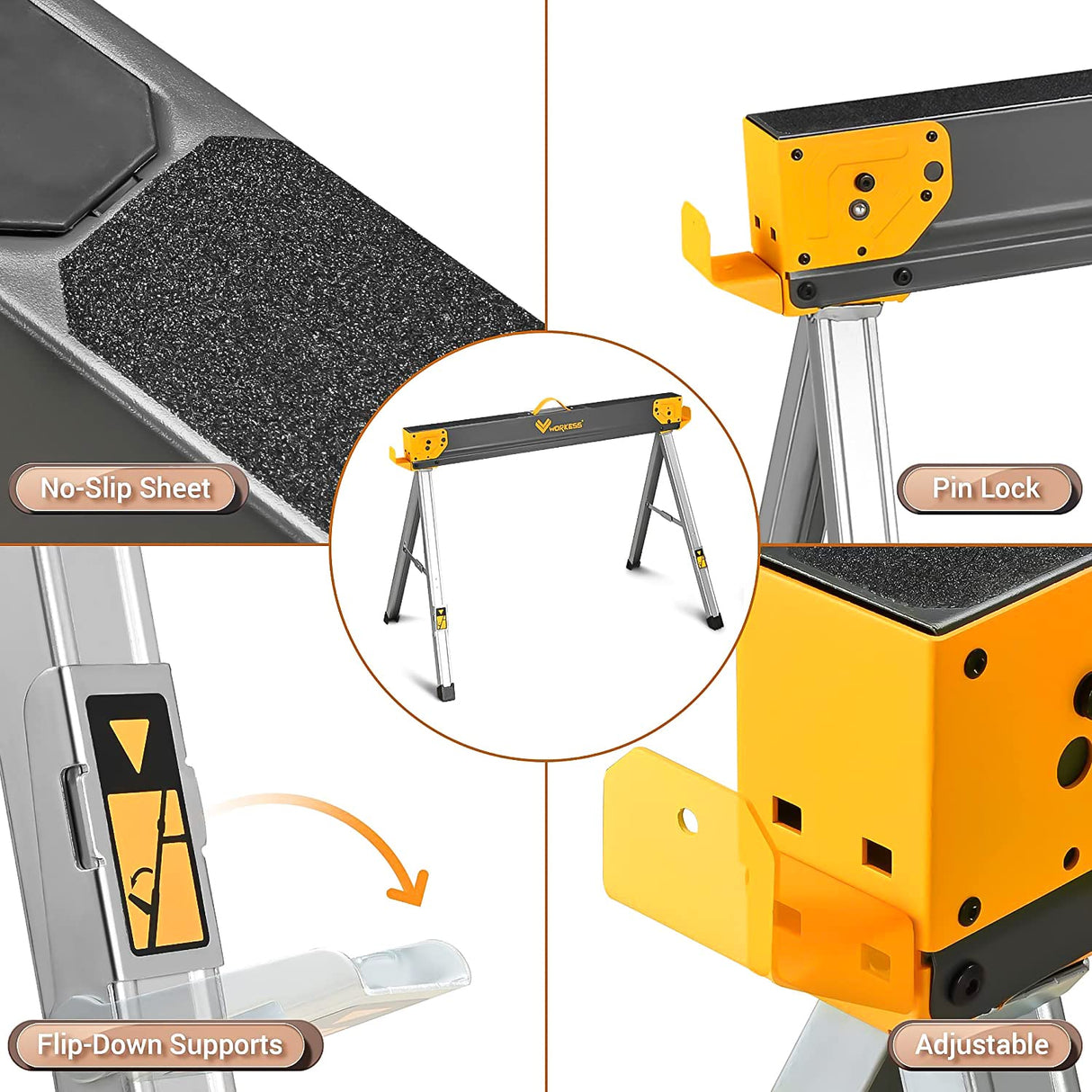 No-Slip Sheet

Pin Lock

WORKESS

Flip-Down Supports

Adjustable