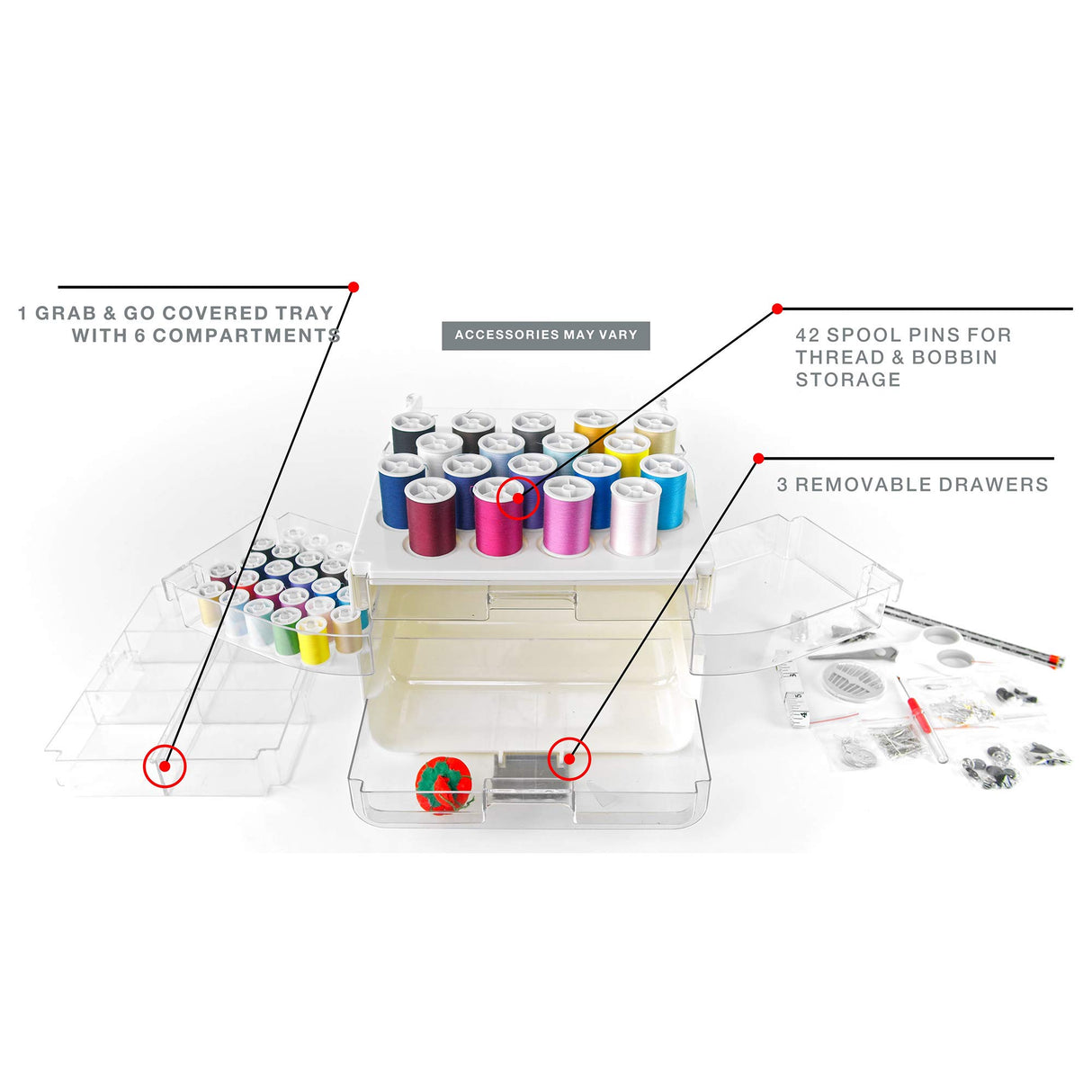 1 GRAB & GO COVERED TRAY WITH 6 COMPARTMENTS

ACCESSORIES MAY VARY

42 SPOOL PINS FOR THREAD & BOBBIN STORAGE

3 REMOVABLE DRAWERS