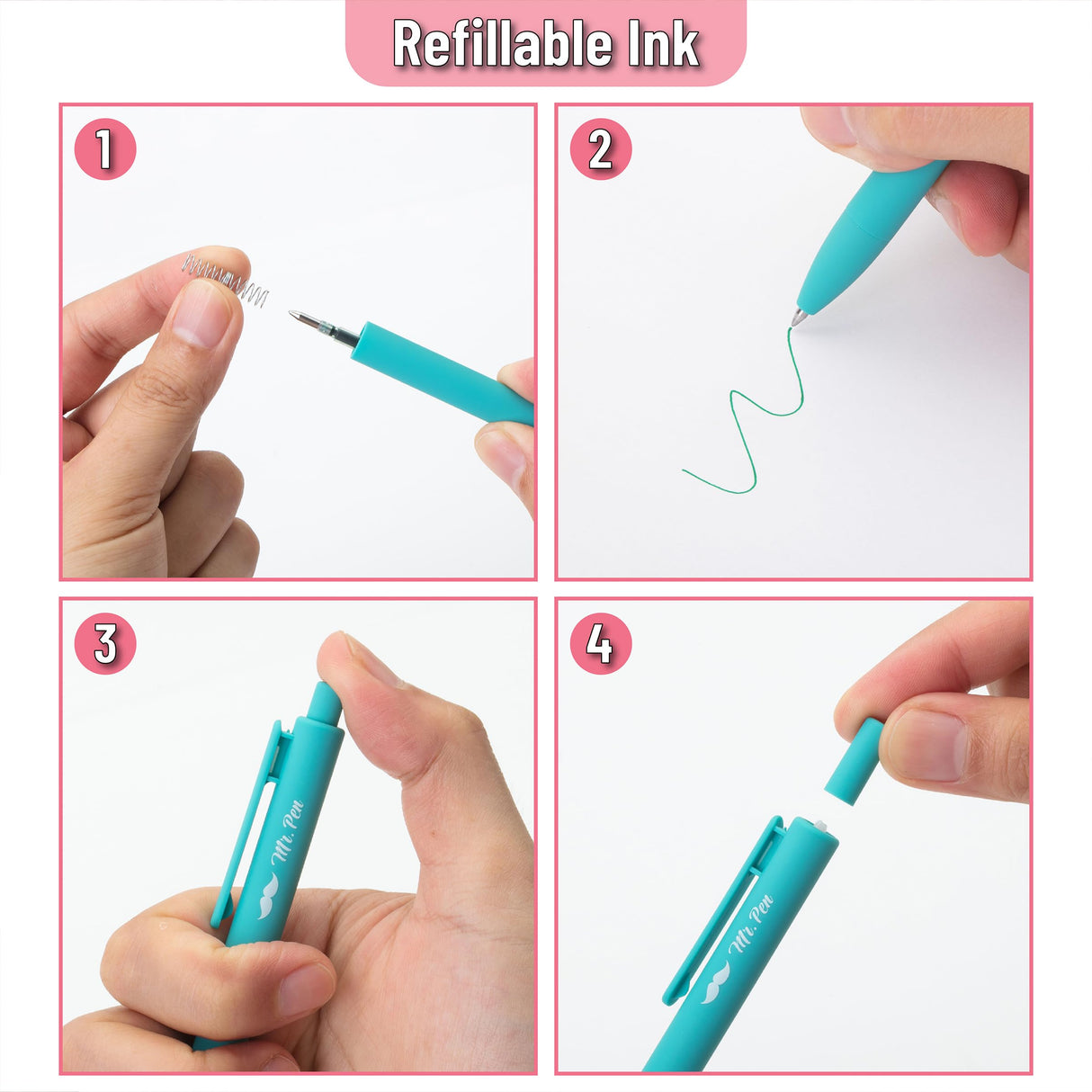 Refillable Ink

1

2

3

Mr. Pen

4

Mr. Pen