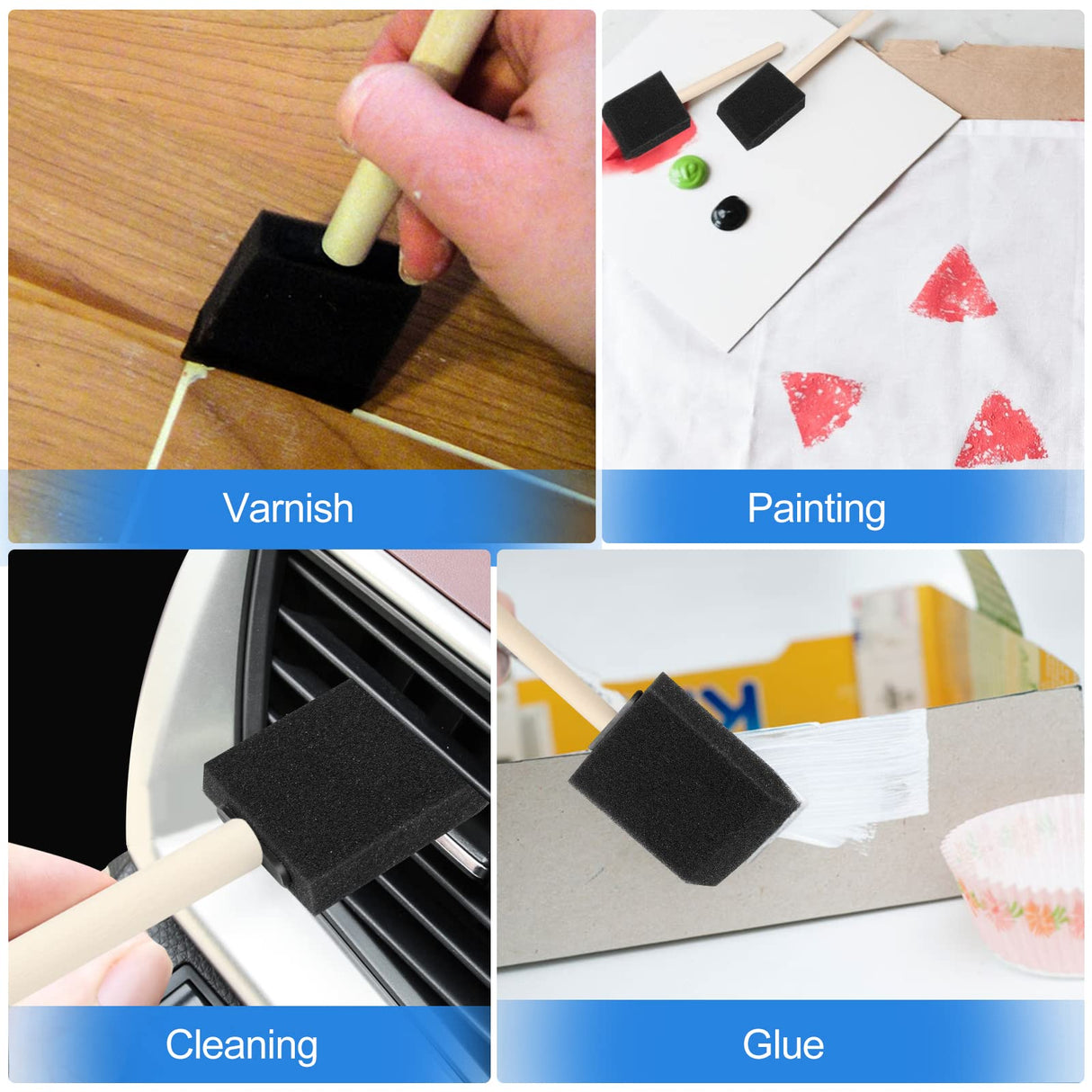 Varnish

Painting

Cleaning

Glue