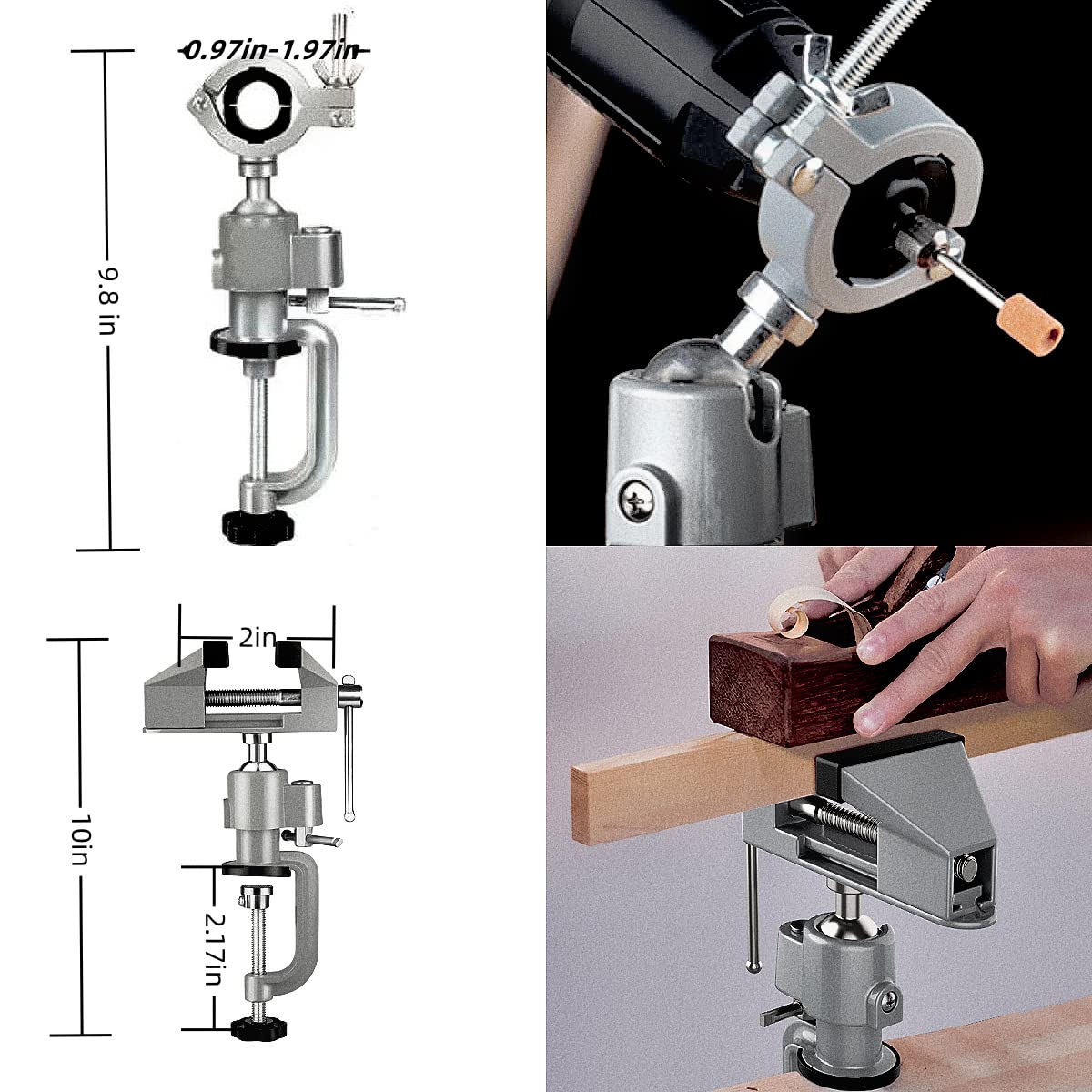 0.97in-1.97in

9.8 in

2in

10in

2.17in