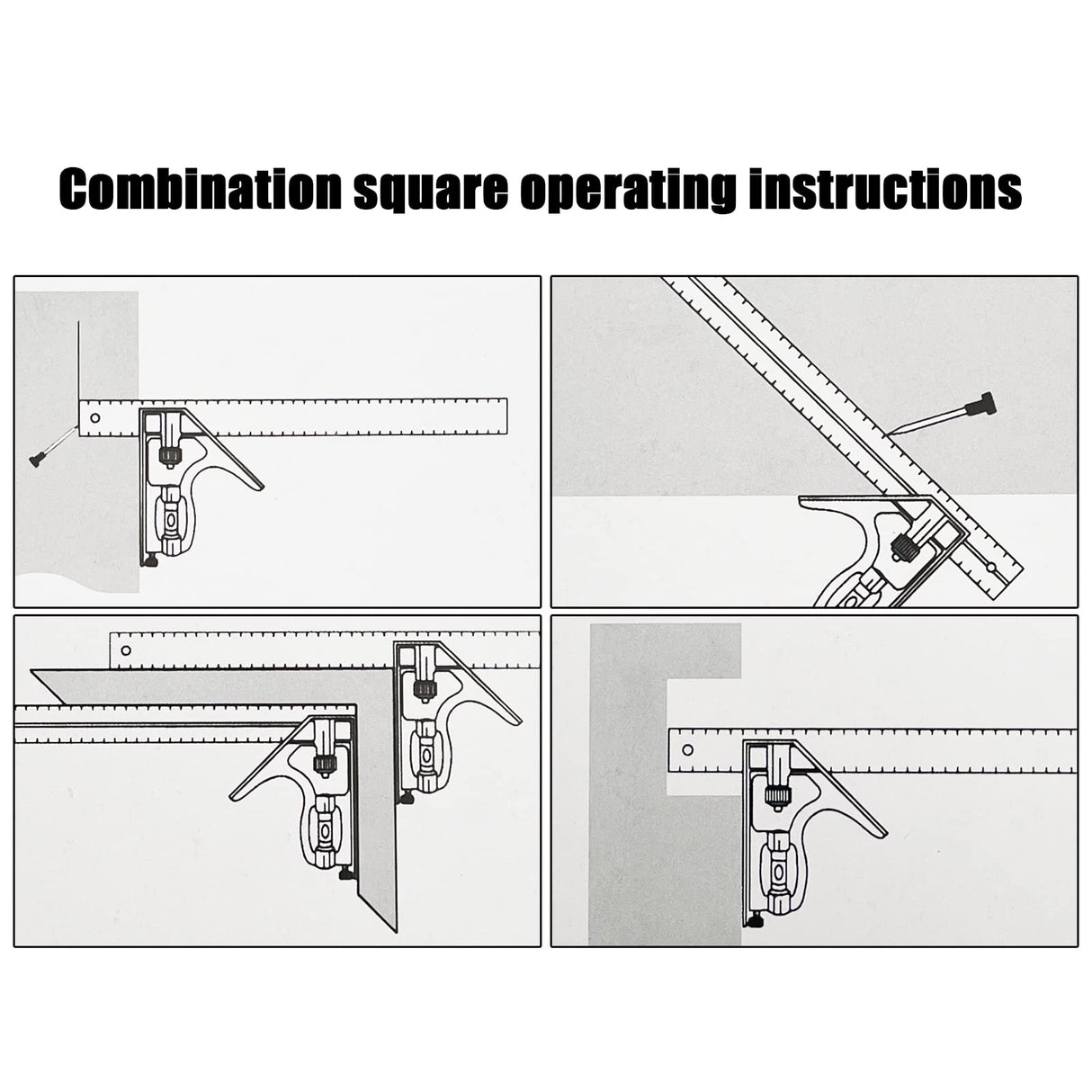 Combination square operating instructions