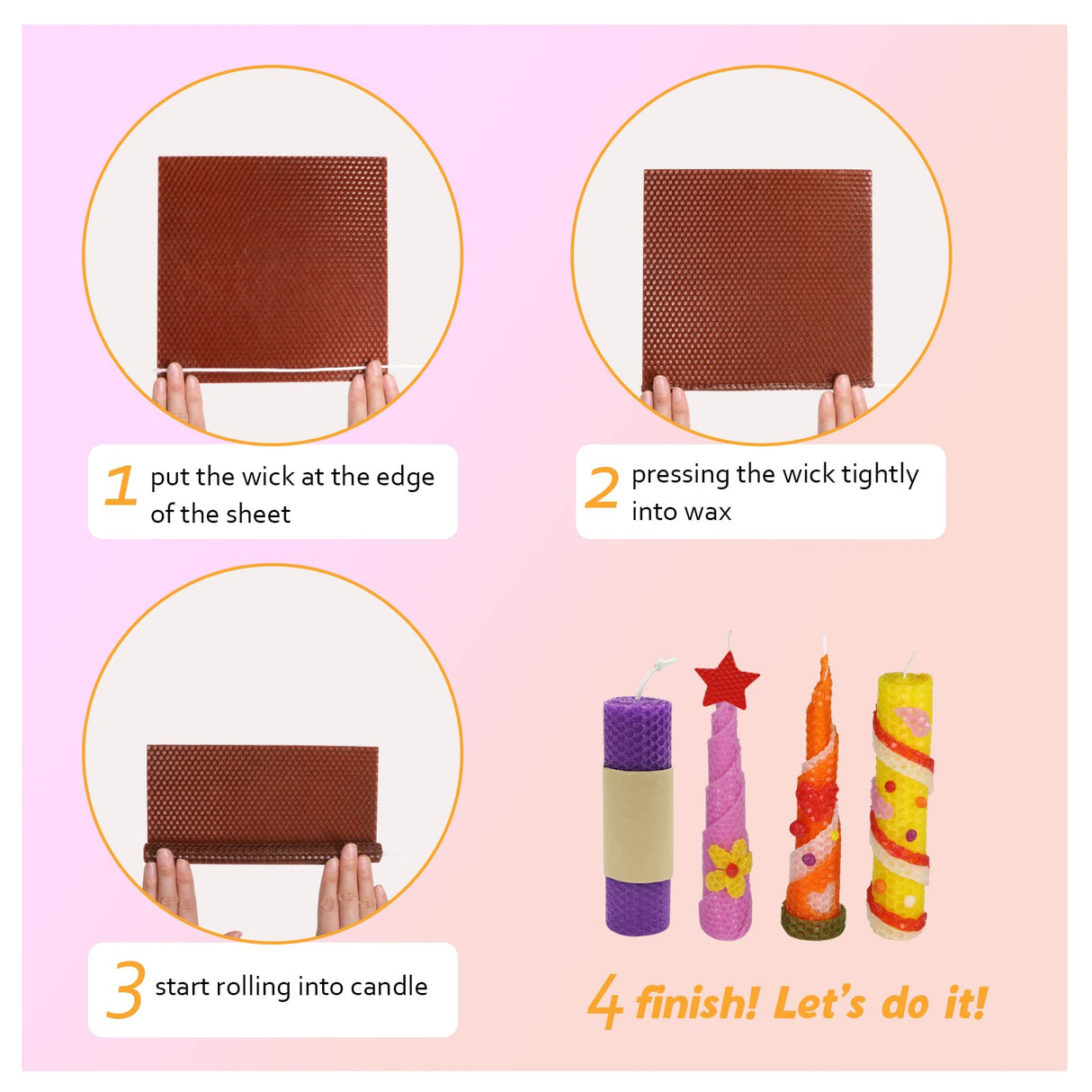 1 put the wick at the edge of the sheet

2 pressing the wick tightly into wax

3 start rolling into candle

4 finish! Let's do it!