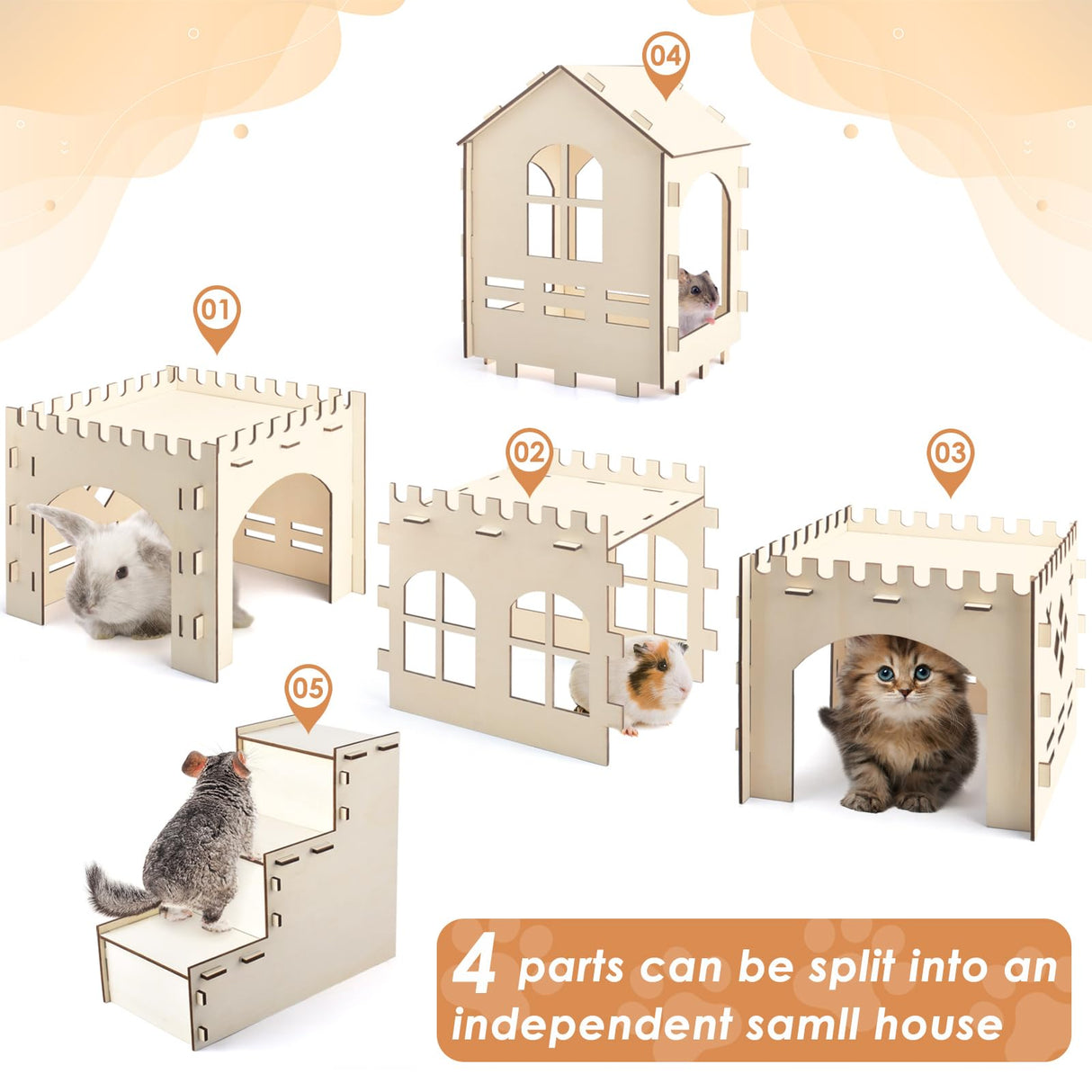 04

01

02

03

05

4 parts can be split into an independent samll house