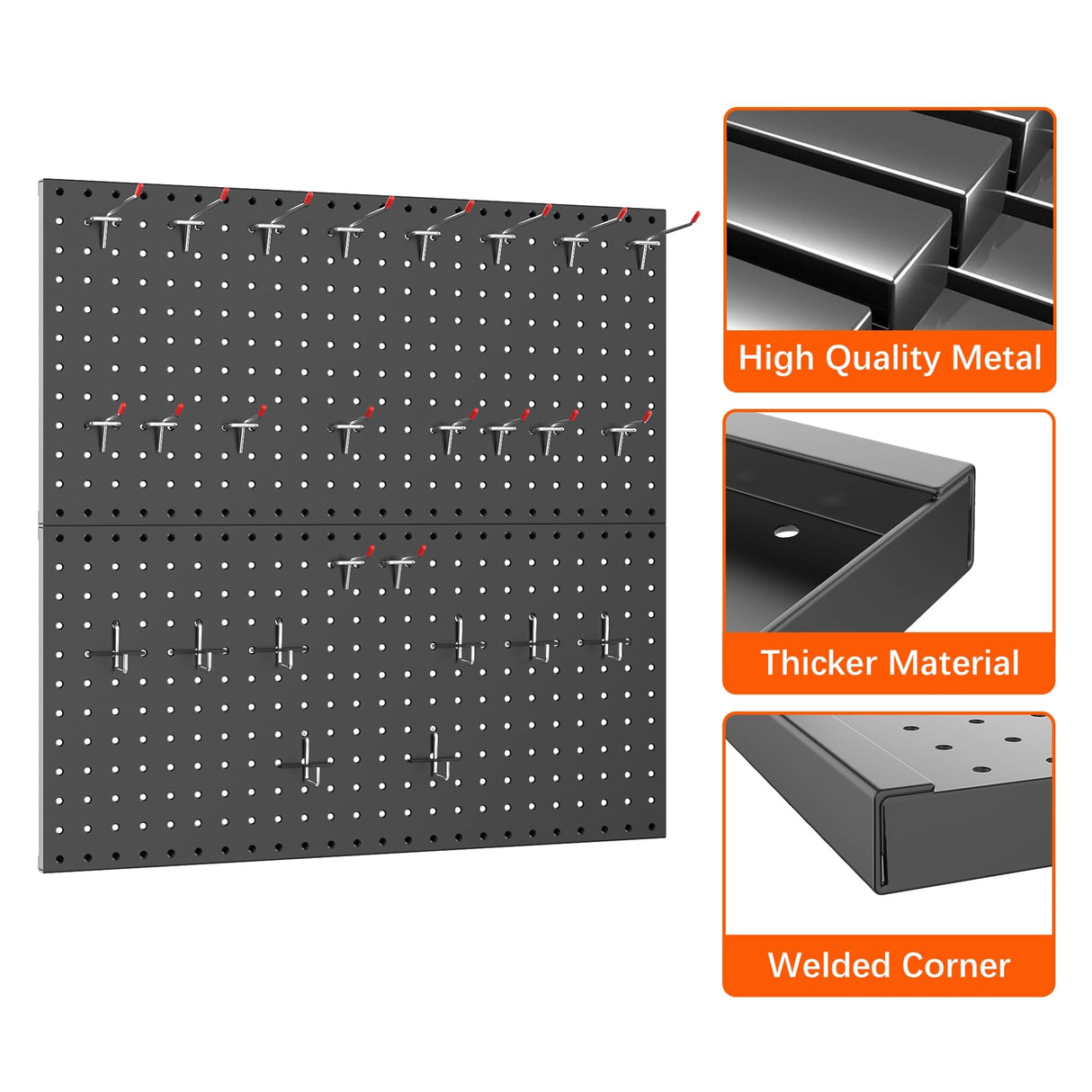 High Quality Metal

Thicker Material

Welded Corner