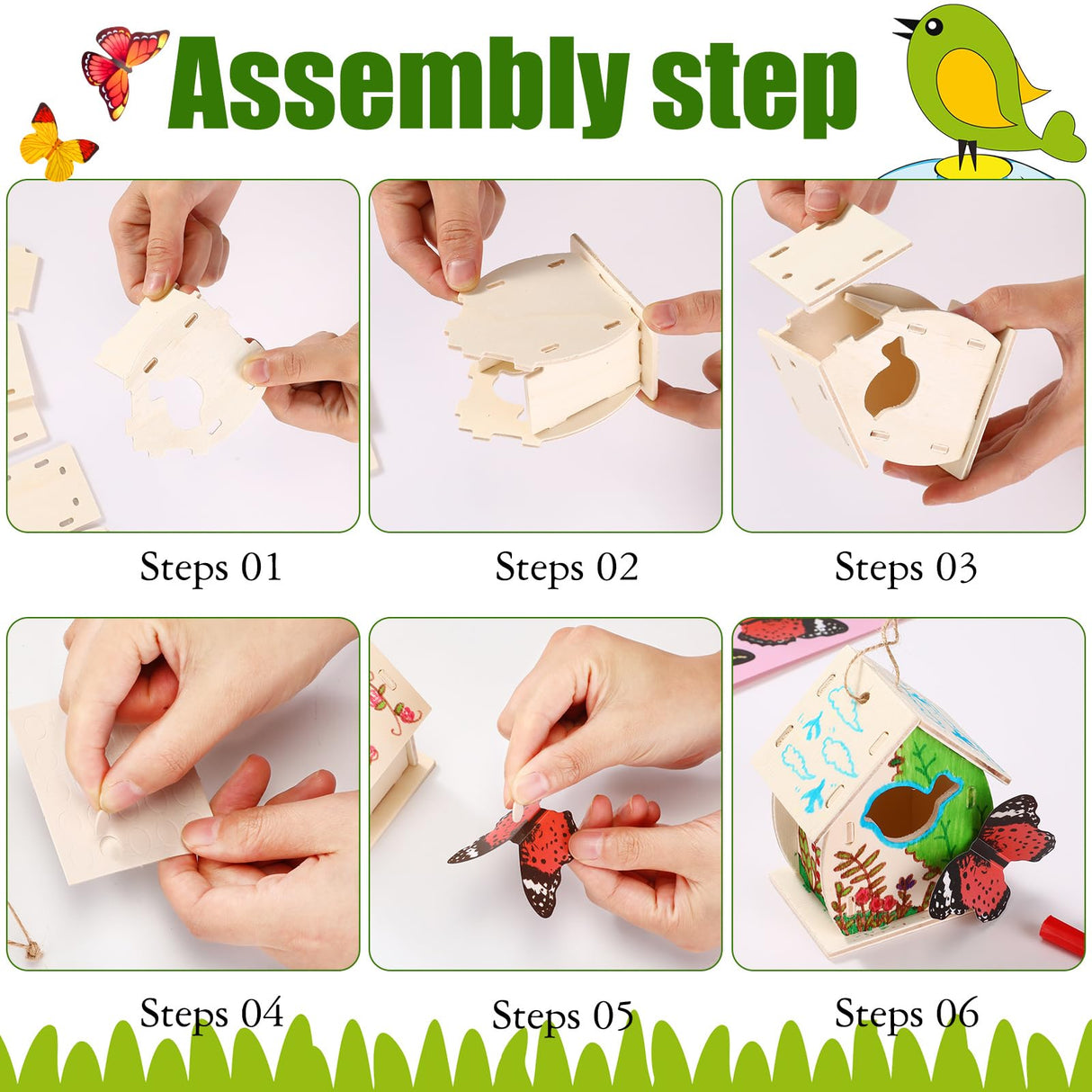 Assembly step

Steps 01

Steps 02

Steps 03

Steps 04

Steps 05

Steps 06