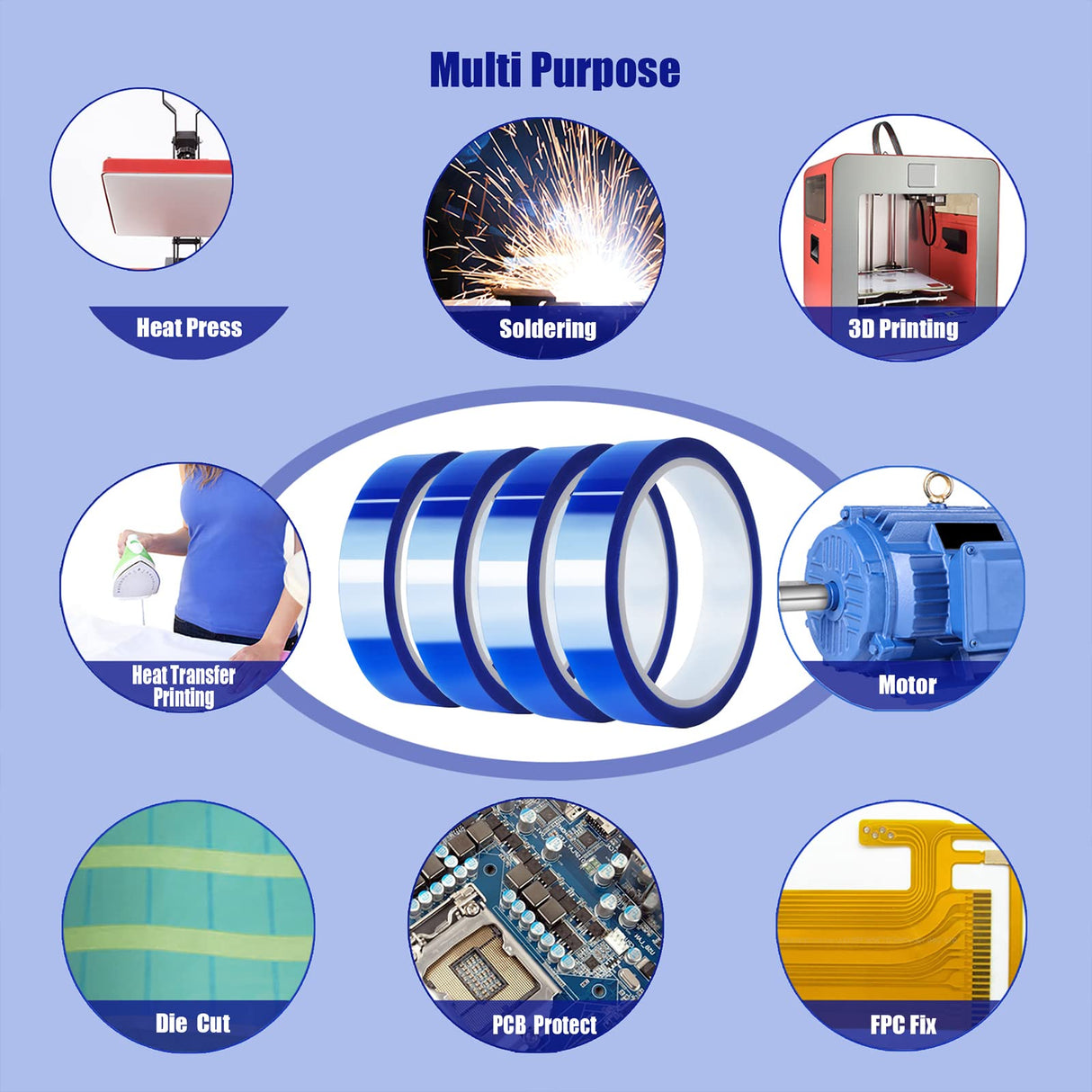 Multi Purpose

Heat Press

Soldering

3D Printing

Heat Transfer Printing

Motor

Die Cut

PCB Protect

FPC Fix