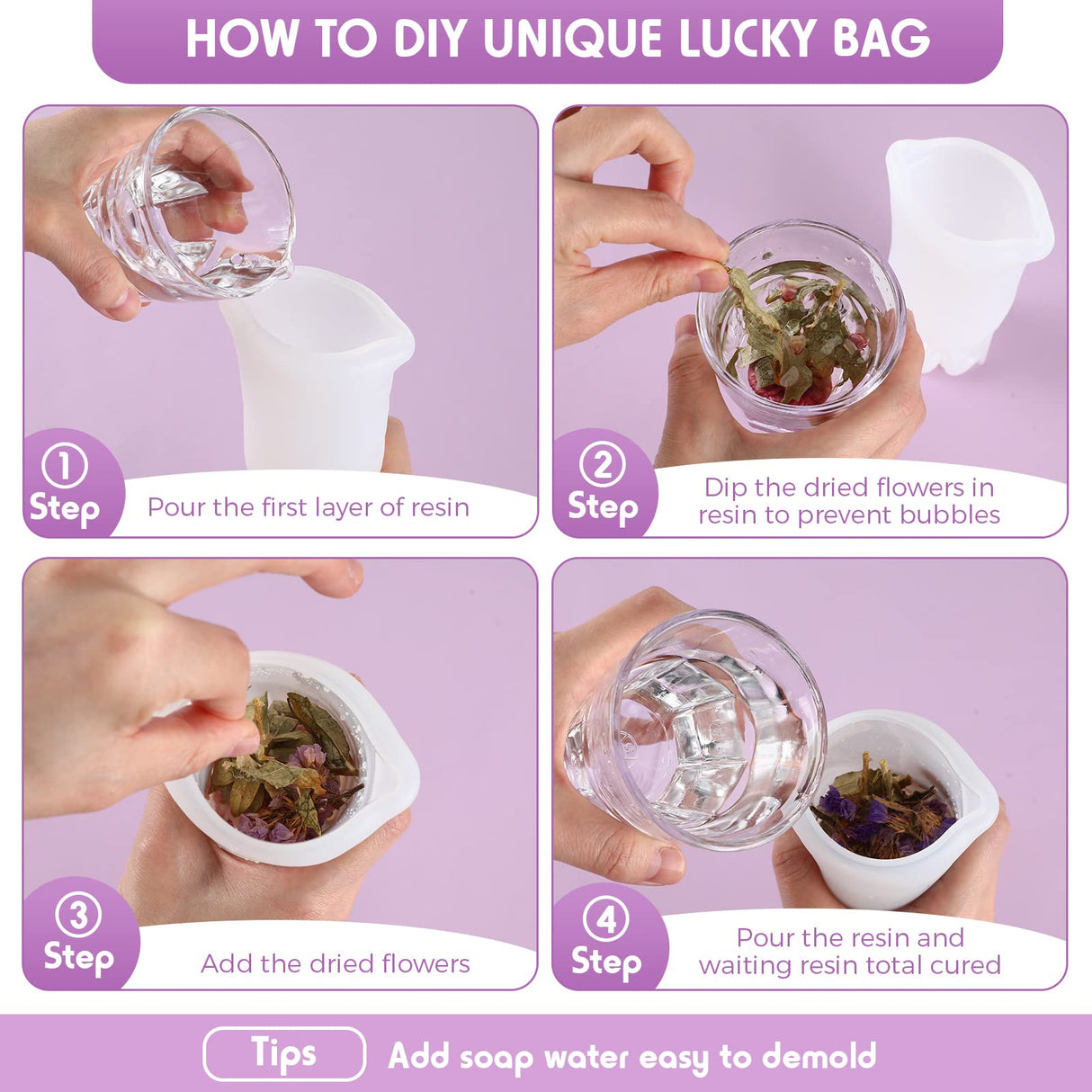 HOW TO DIY UNIQUE LUCKY BAG

1
Step
Pour the first layer of resin

2
Step
Dip the dried flowers in resin to prevent bubbles

3
Step
Add the dried flowers

4
Step
Pour the resin and waiting resin total cured

Tips
Add soap water easy to demold