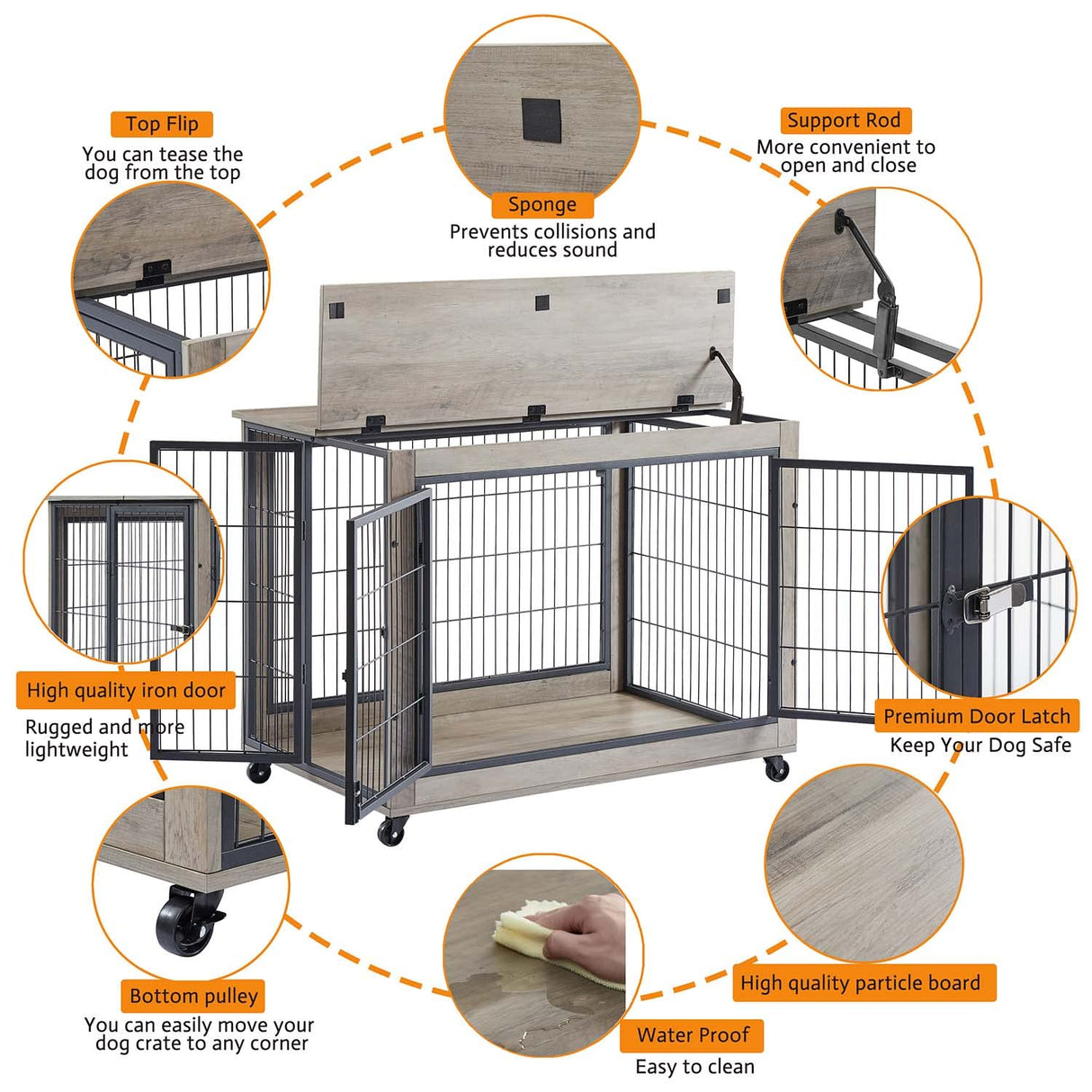 Top Flip
You can tease the dog from the top

Sponge
Prevents collisions and reduces sound

Support Rod
More convenient to open and close

High quality iron door
Rugged and more lightweight

Premium Door Latch
Keep Your Dog Safe

Bottom pulley
You can easily move your dog crate to any corner

Water Proof
Easy to clean

High quality particle board