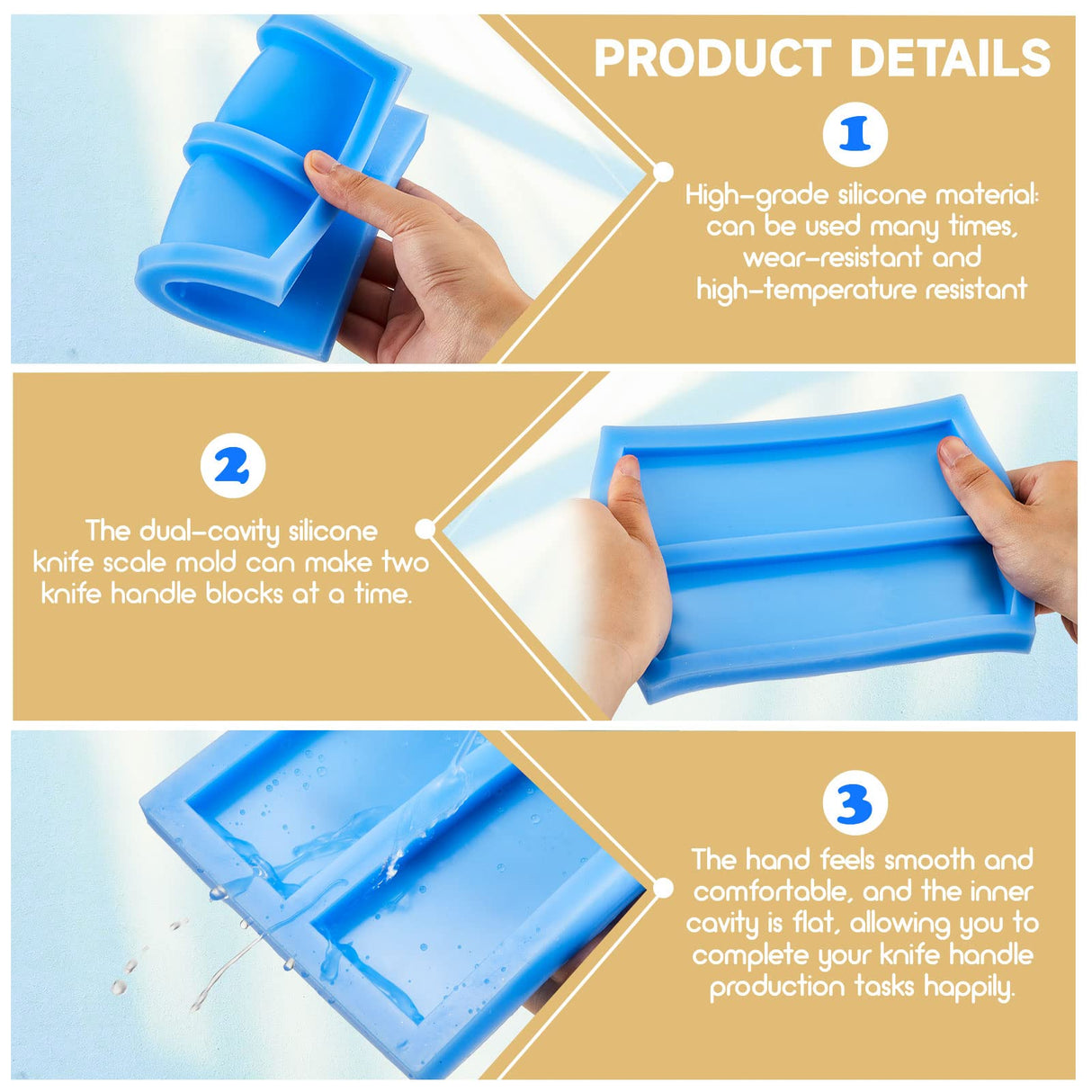 PRODUCT DETAILS

1

High-grade silicone material: can be used many times, wear-resistant and high-temperature resistant

2

The dual-cavity silicone knife scale mold can make two knife handle blocks at a time.

3

The hand feels smooth and comfortable, and the inner cavity is flat, allowing you to complete your knife handle production tasks happily.