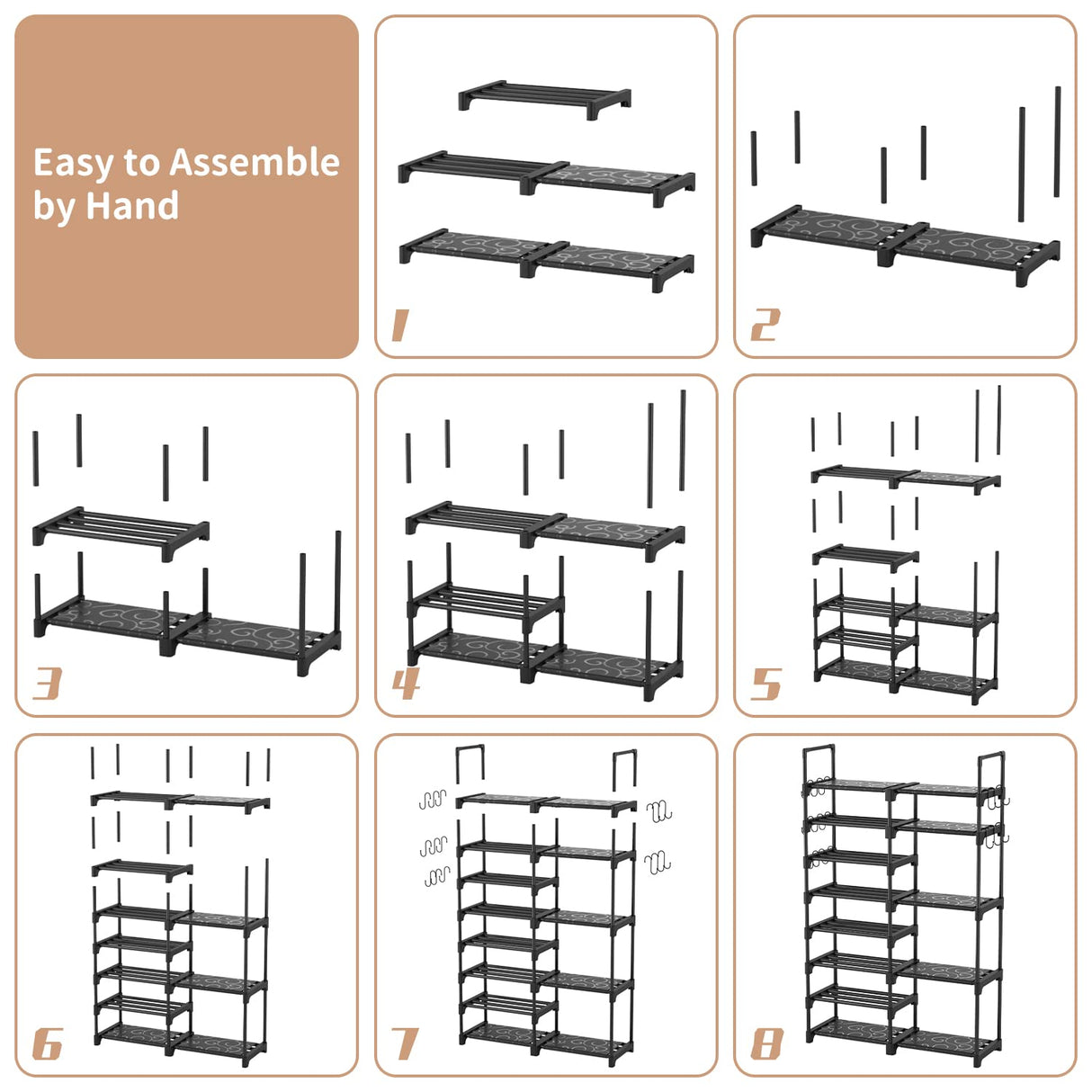 Easy to Assemble by Hand

1

2

3

4

5

6

7

8