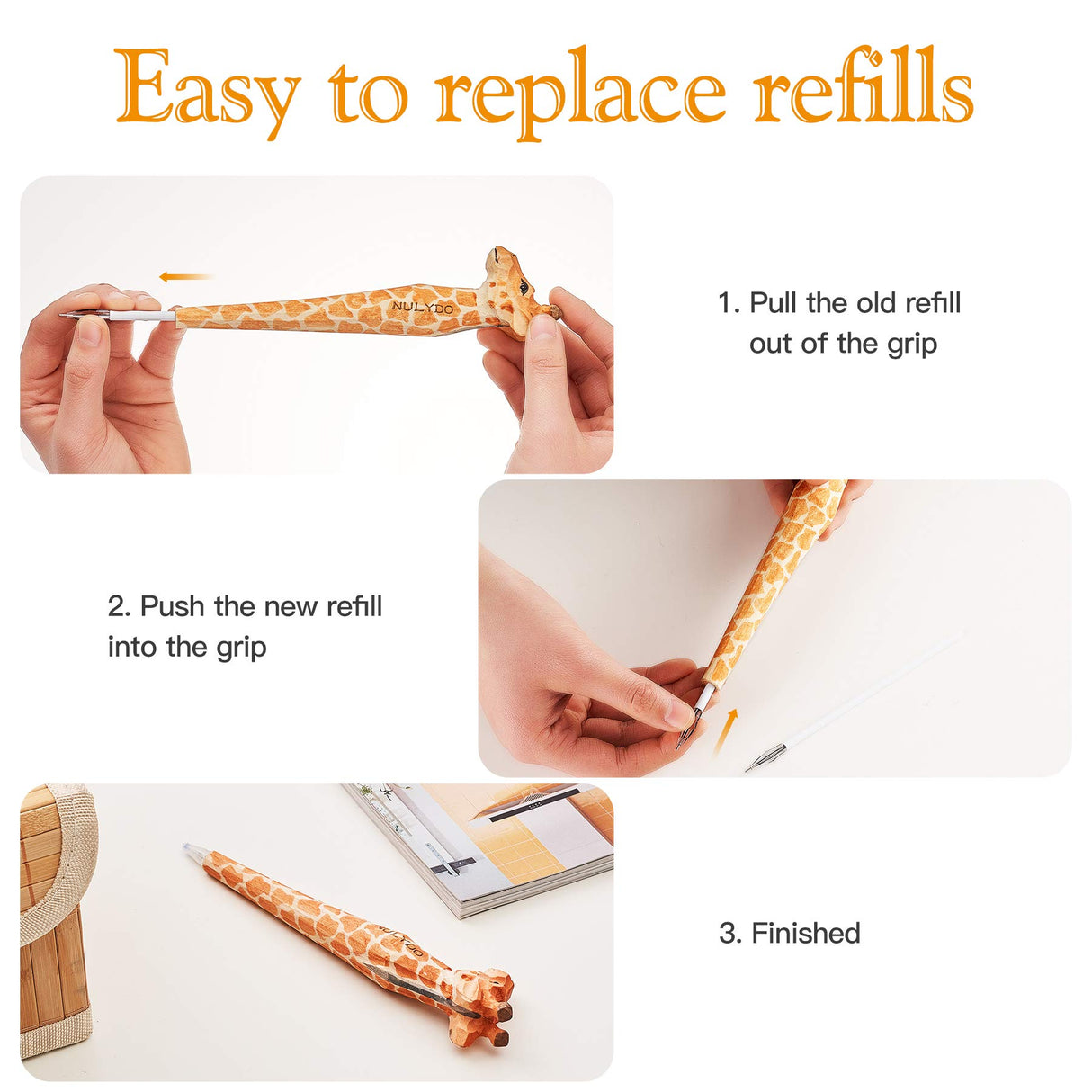 Easy to replace refills

NULYDO

1. Pull the old refill out of the grip

2. Push the new refill into the grip

NULYDO

3. Finished