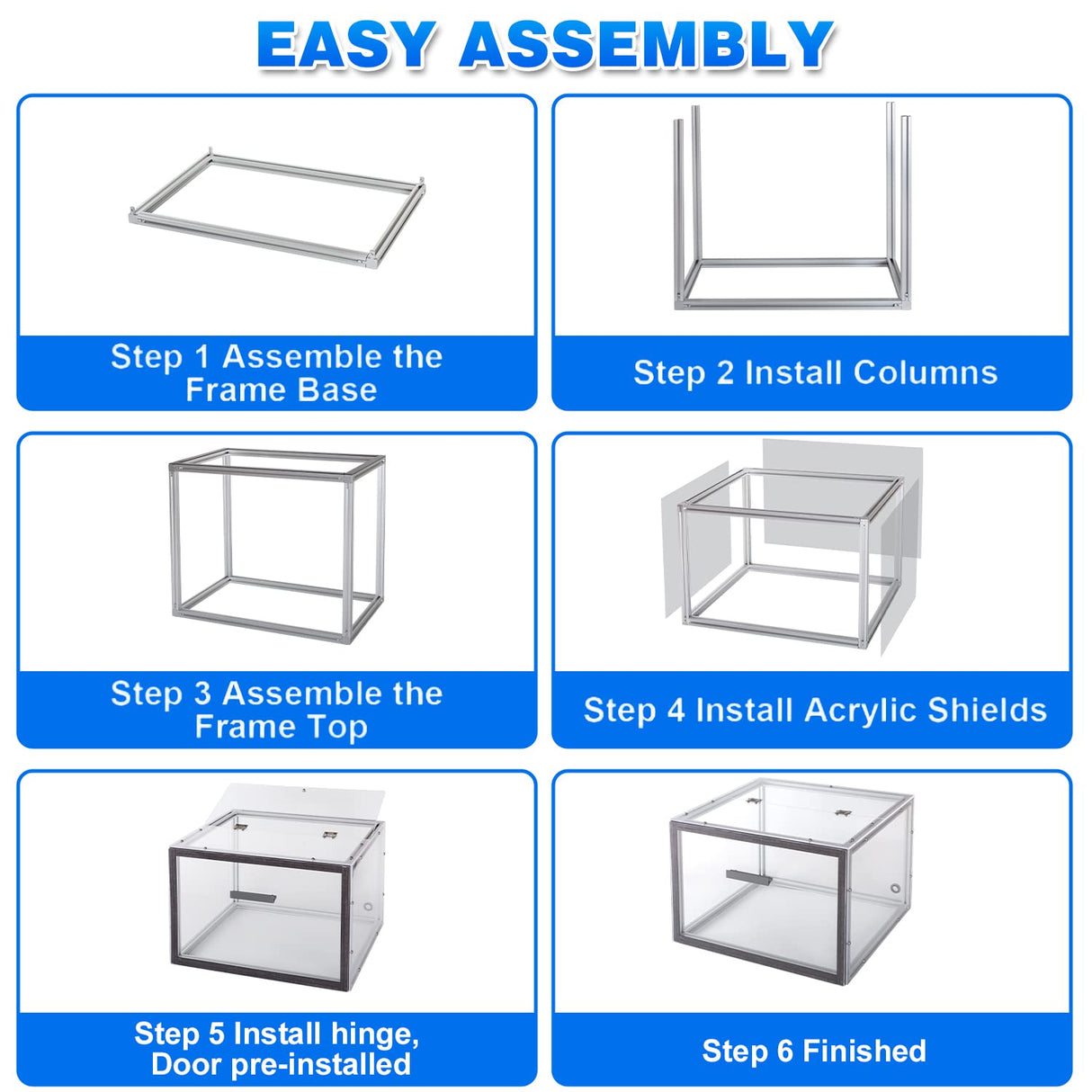 EASY ASSEMBLY

Step 1 Assemble the Frame Base

Step 2 Install Columns

Step 3 Assemble the Frame Top

Step 4 Install Acrylic Shields

Step 5 Install hinge, Door pre-installed

Step 6 Finished