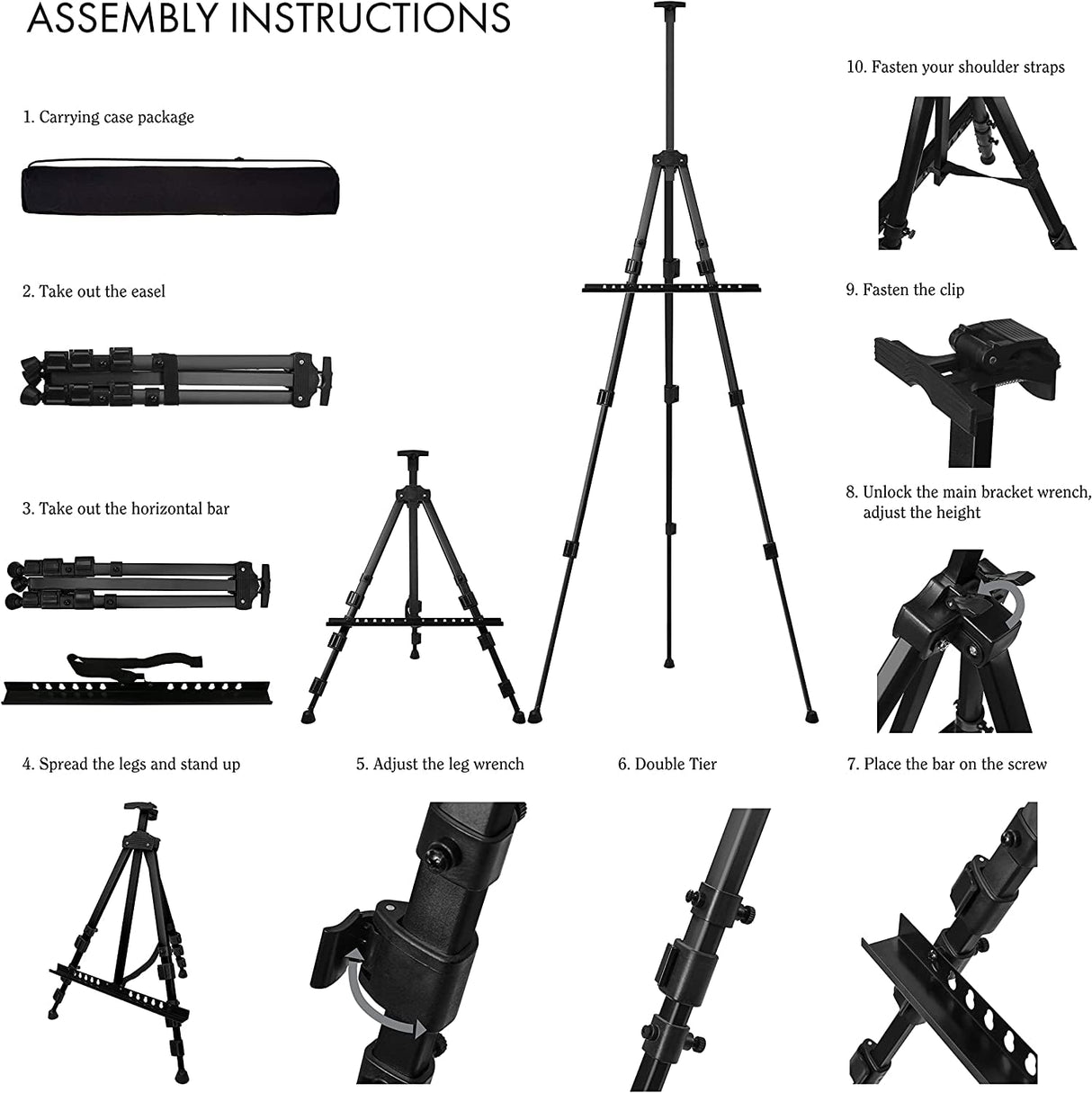 ASSEMBLY INSTRUCTIONS

1. Carrying case package

2. Take out the easel

3. Take out the horizontal bar

4. Spread the legs and stand up

5. Adjust the leg wrench

6. Double Tier

7. Place the bar on the screw

8. Unlock the main bracket wrench, adjust the height

9. Fasten the clip

10. Fasten your shoulder straps