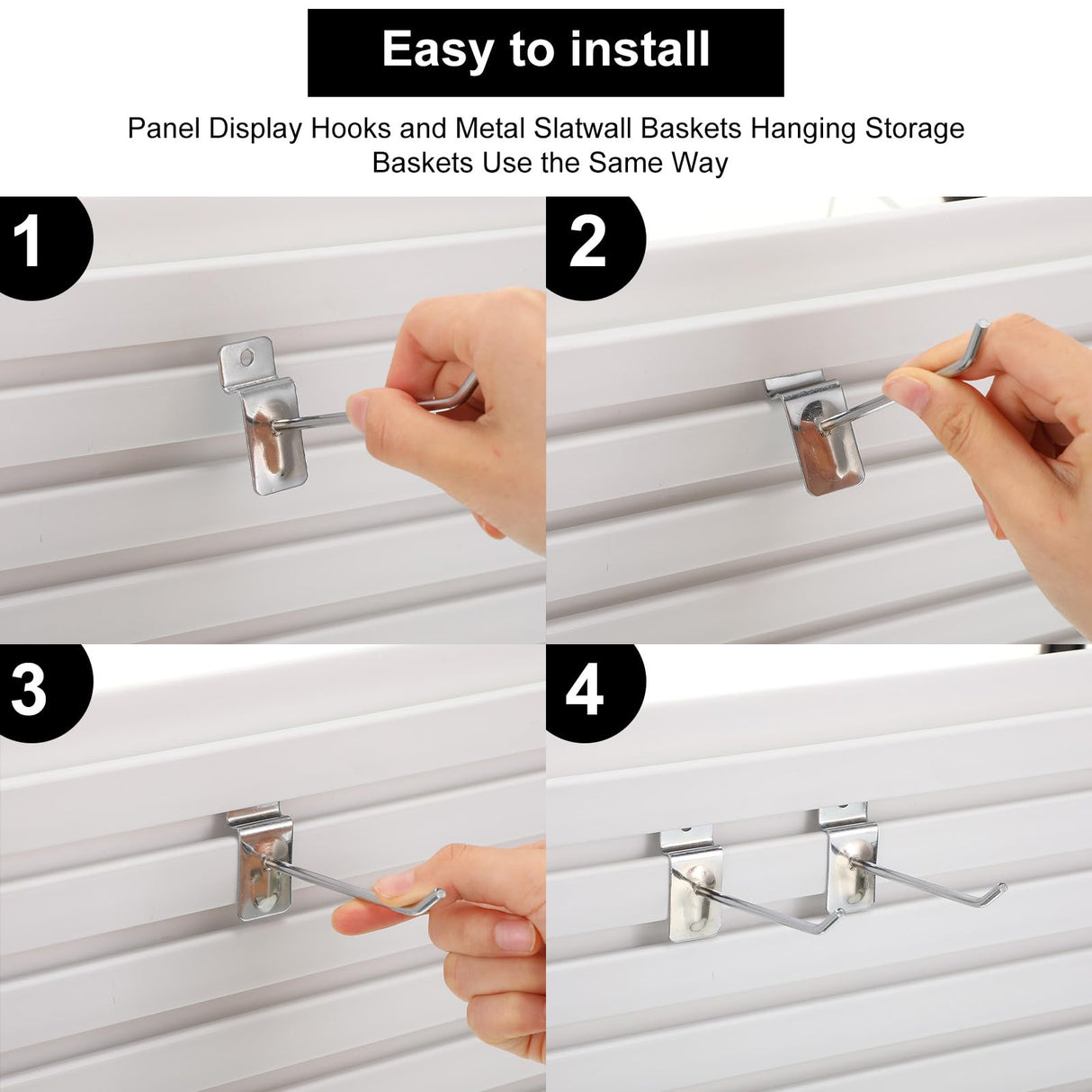 Easy to install

Panel Display Hooks and Metal Slatwall Baskets Hanging Storage Baskets Use the Same Way

1

2

3

4